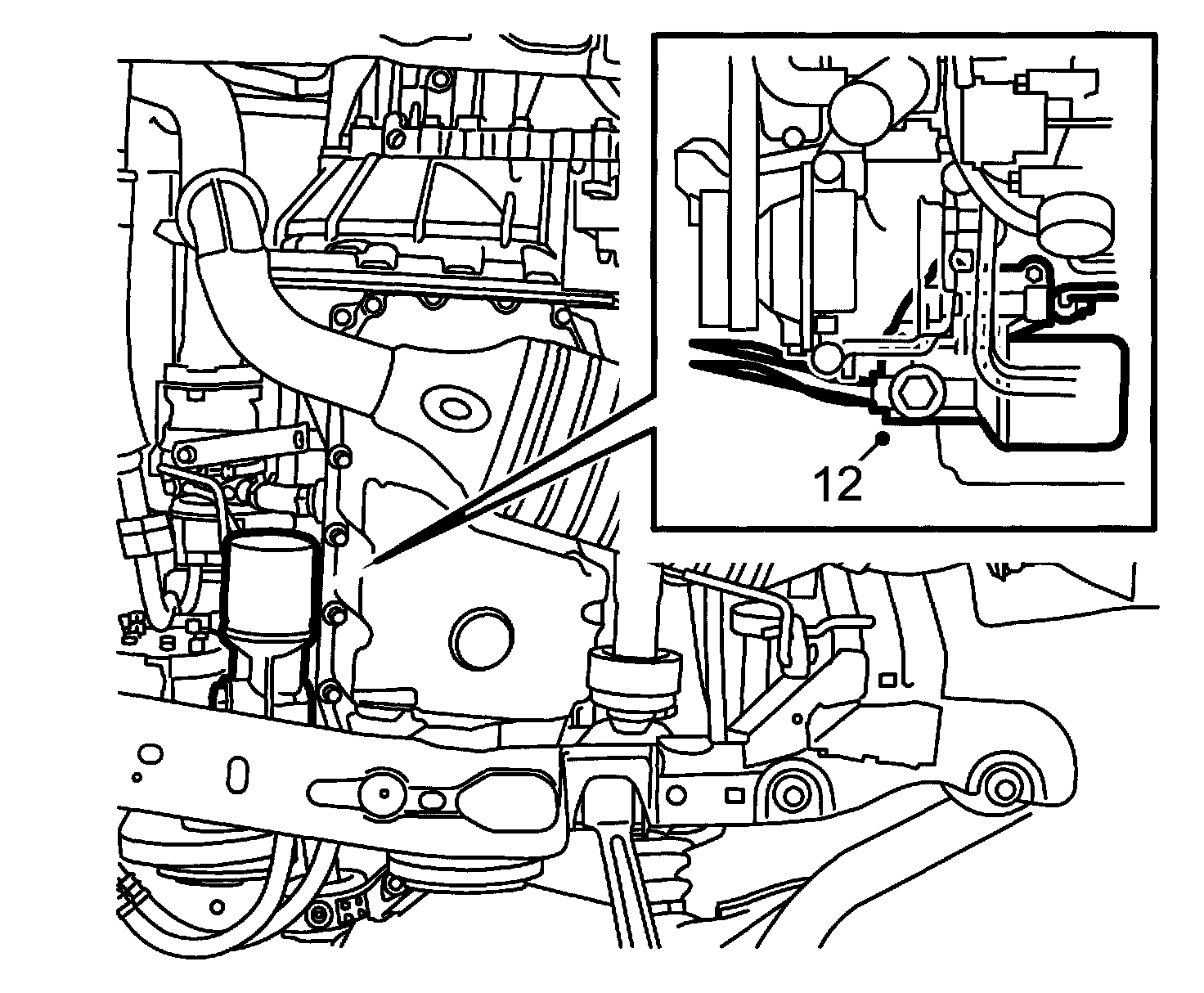 12