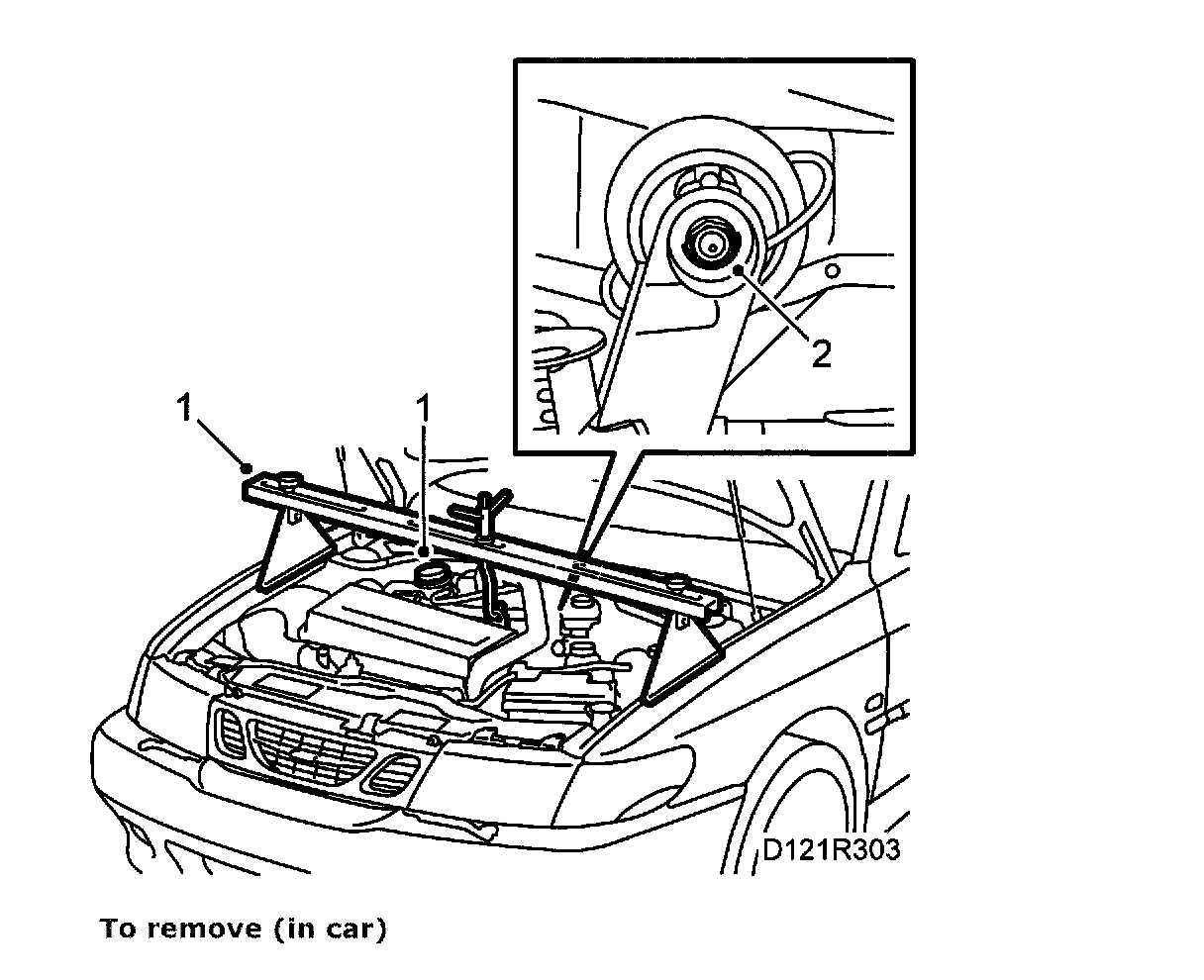 2

1

1

D121R303

To remove (in car)