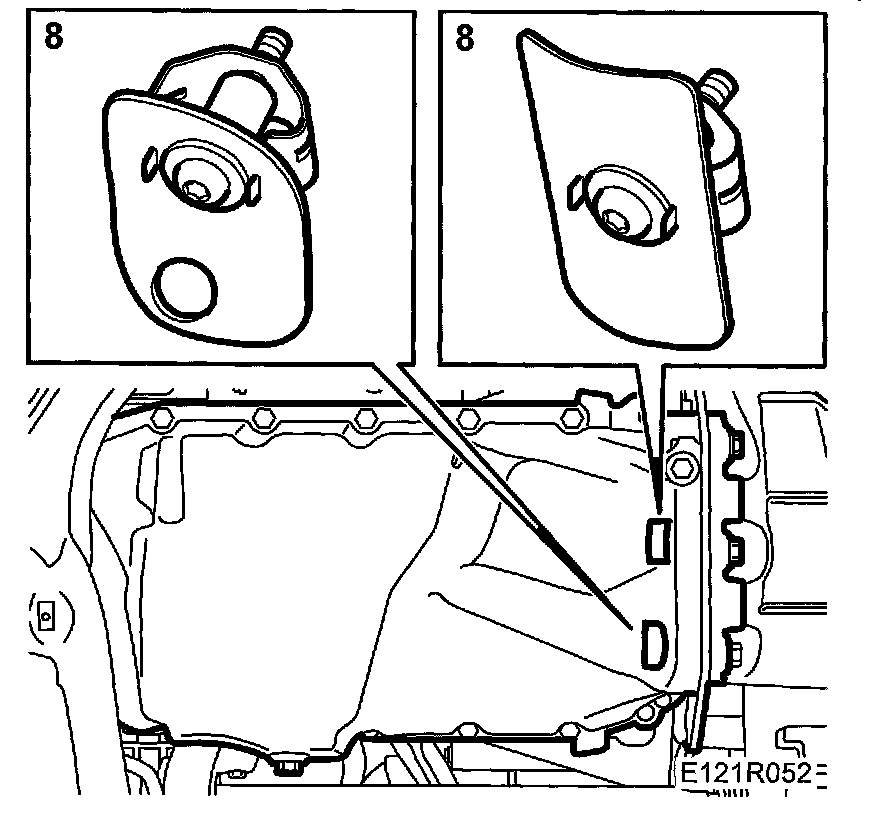 8

8

E121R052