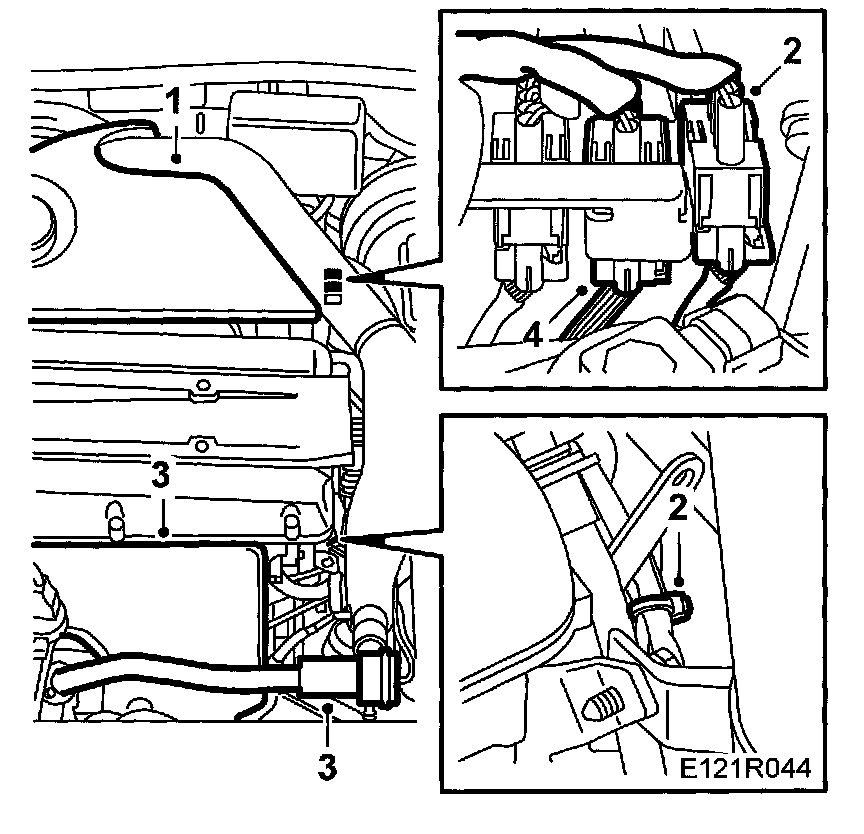 1
2
4
3
2
3
E121R044