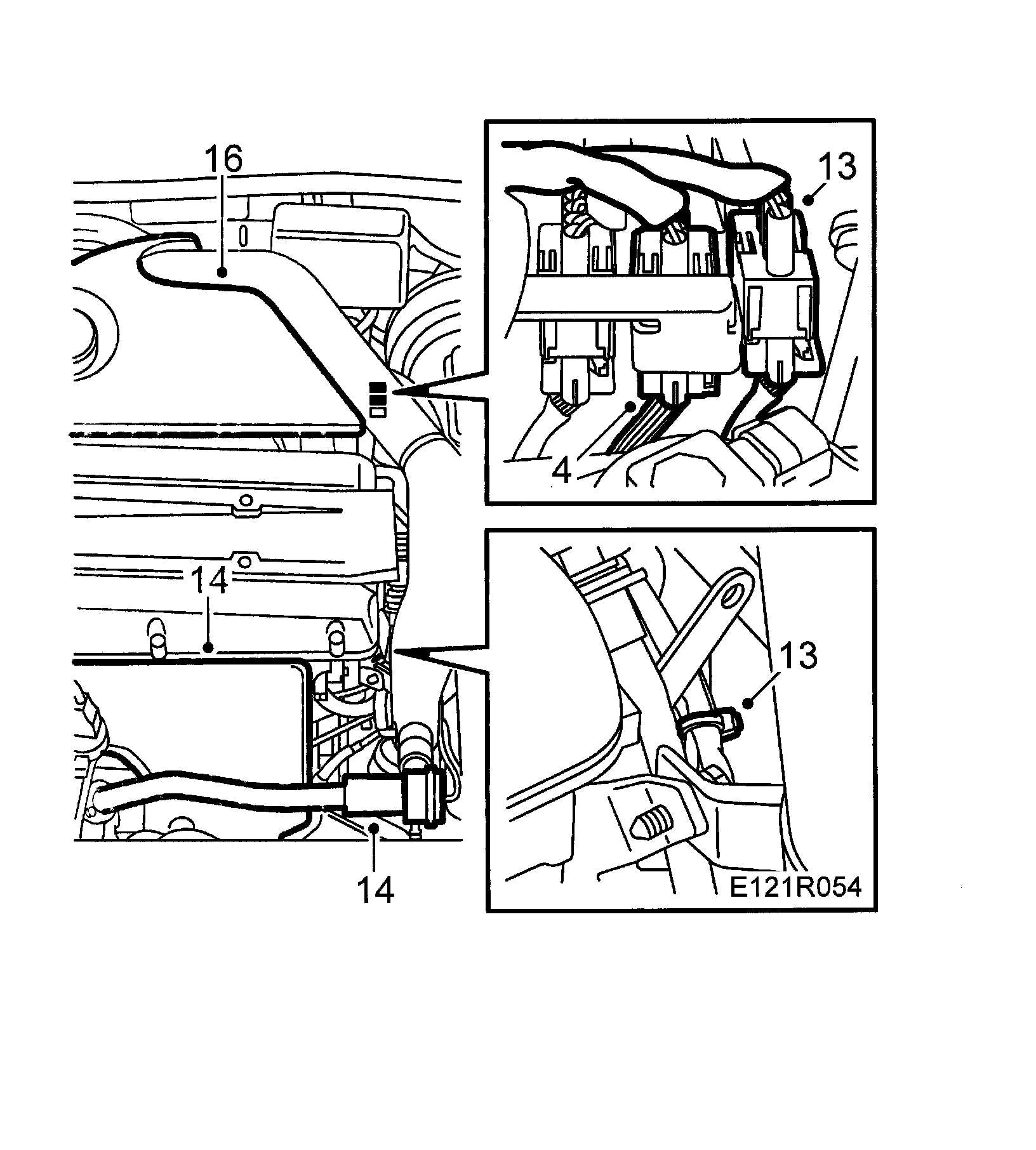 16

13

4

14

13

14

E121R054