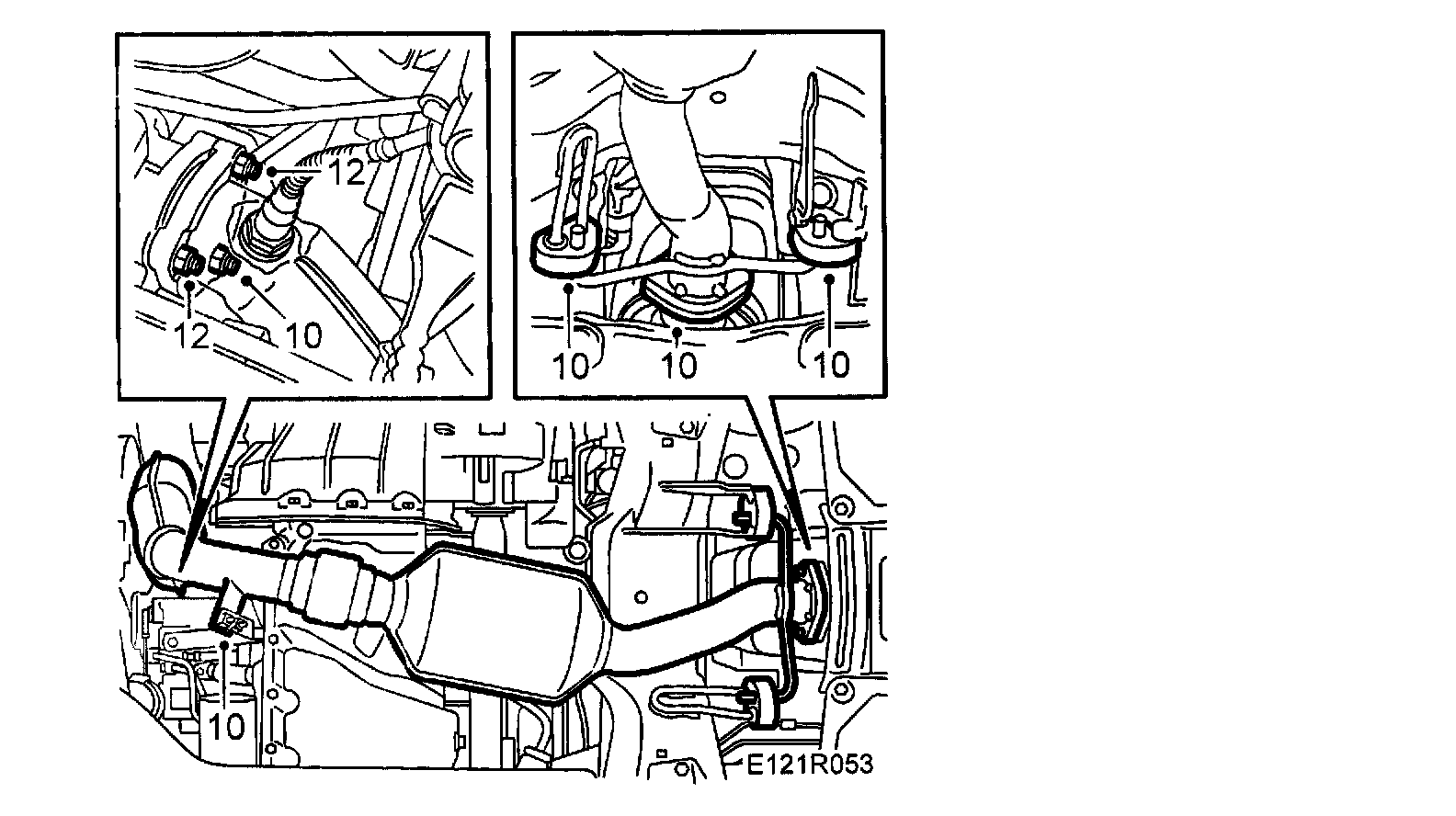 12
12
10
10
10
10
10
E121R053