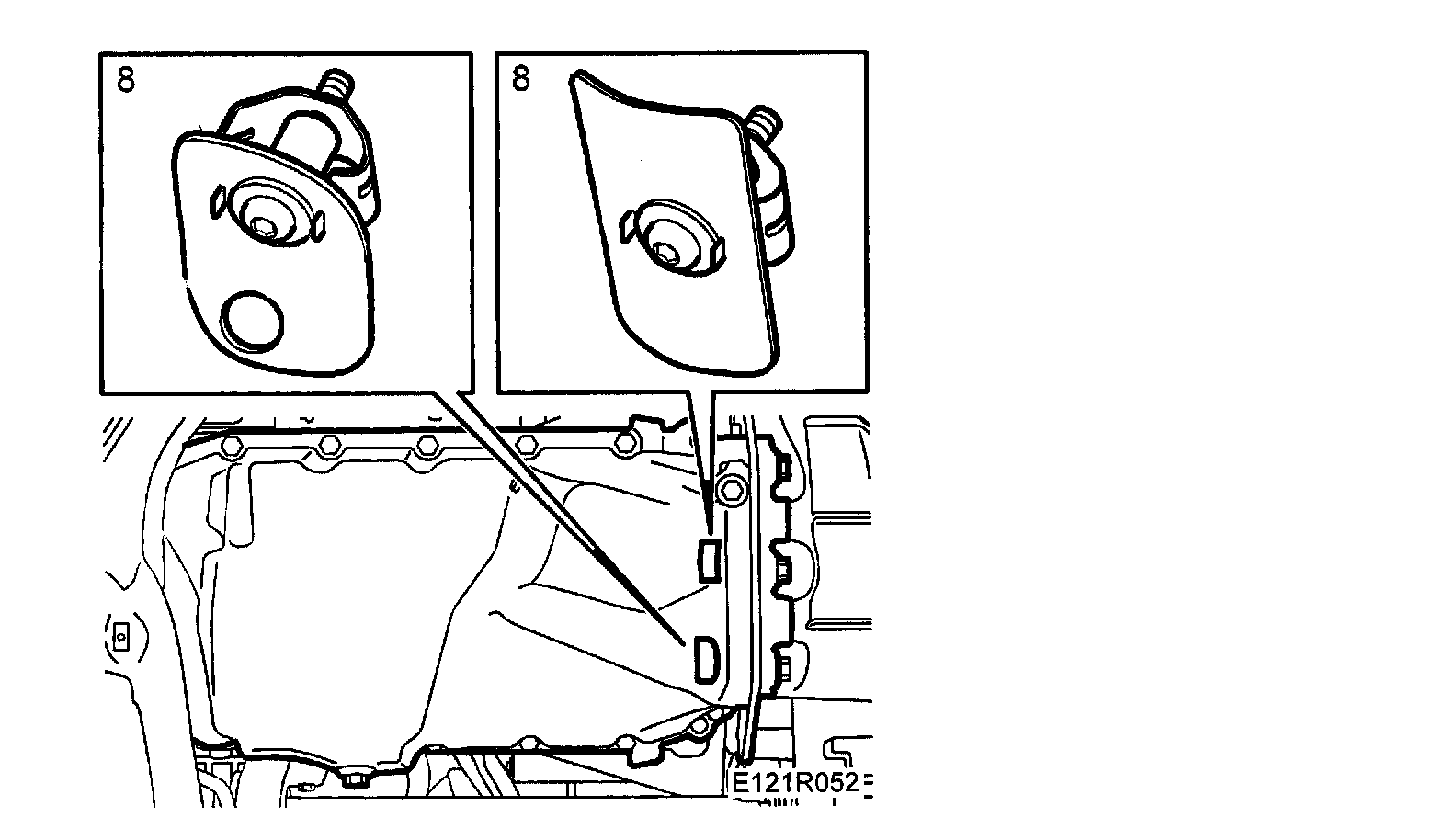 8

8

E121R052