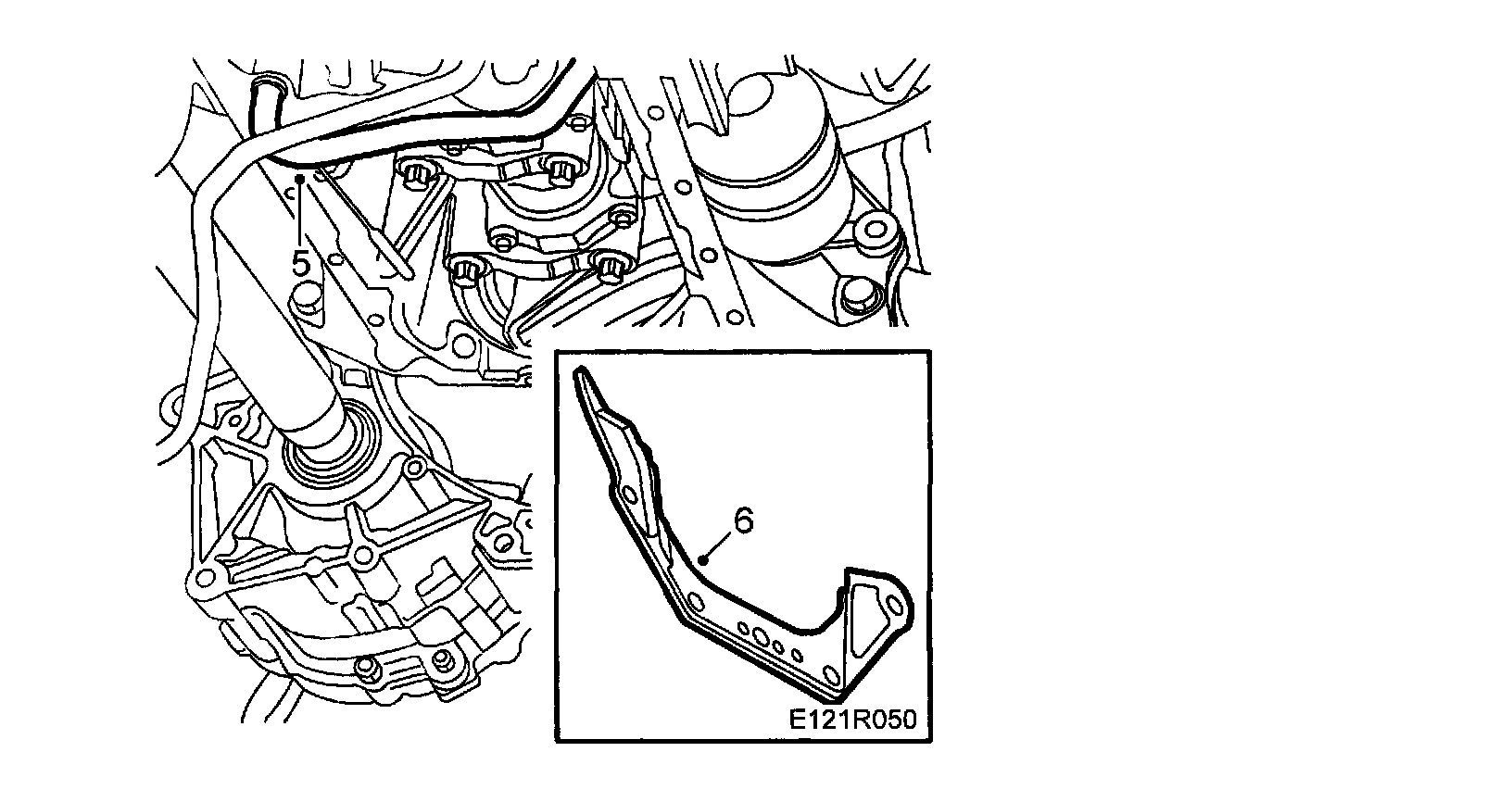 5
6
E121R050