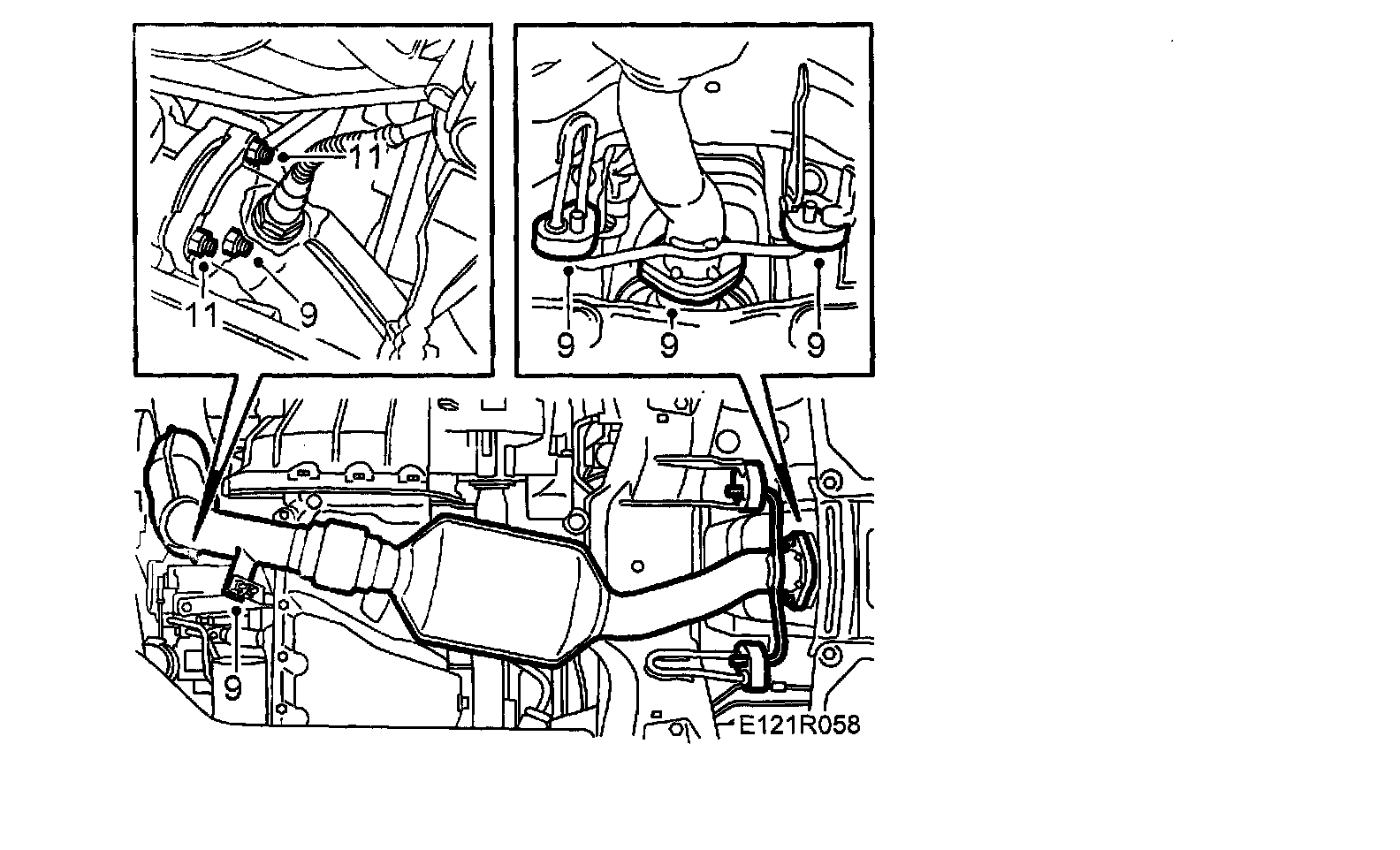 11

11

9

9

9

9

9

E121R058