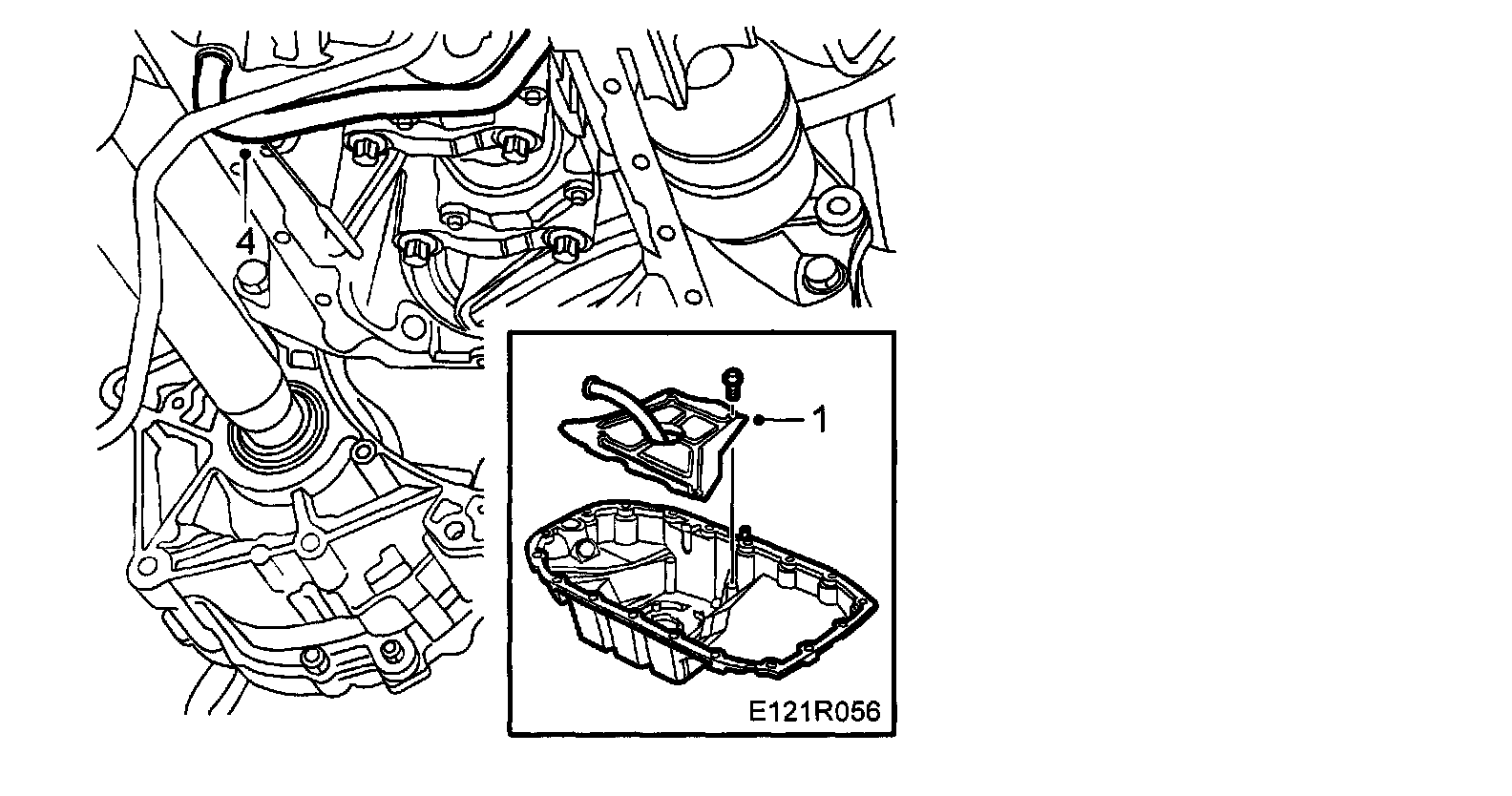 4

1

E121R056