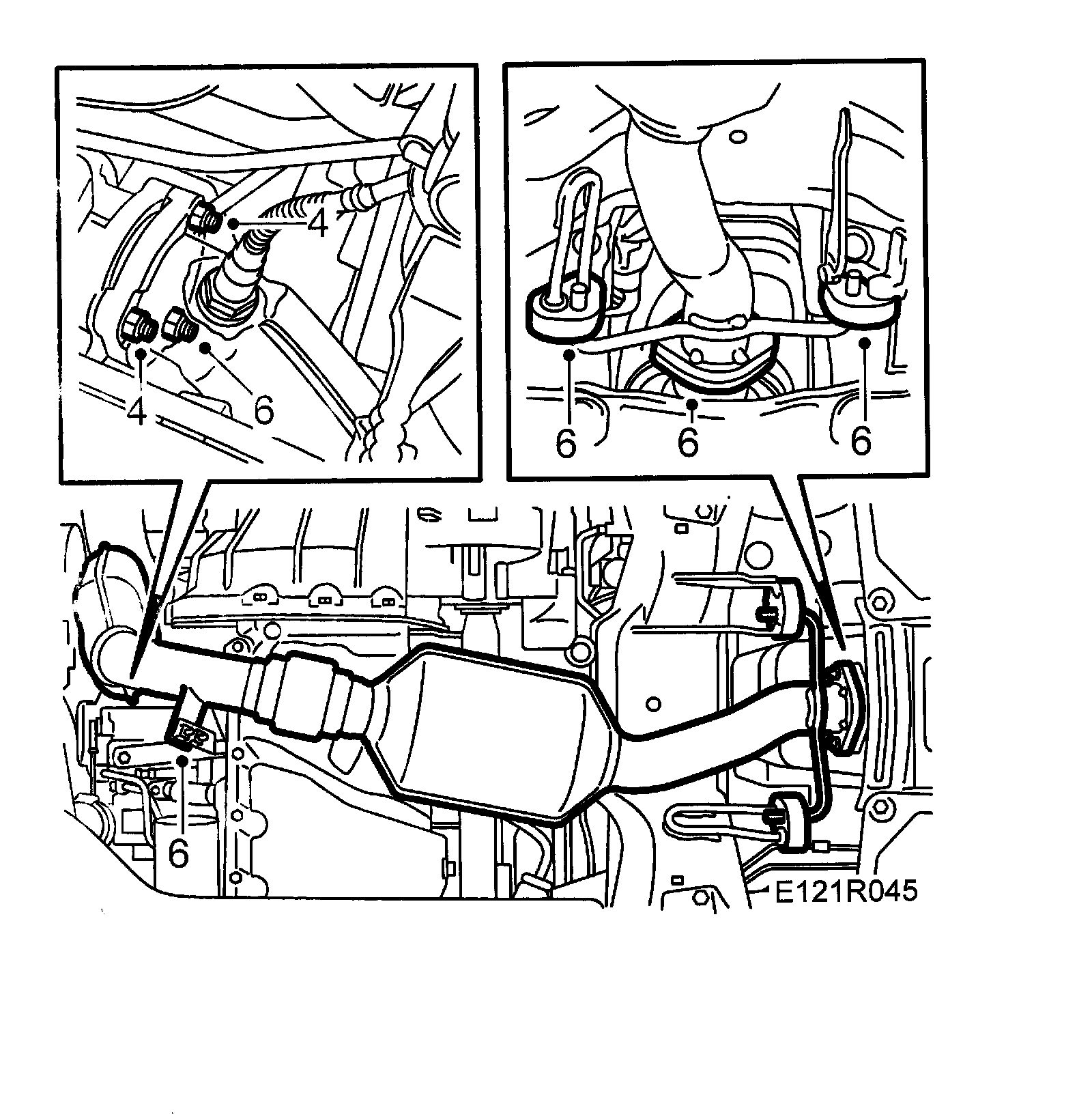 4
4
6
6
6
6
6
E121R045