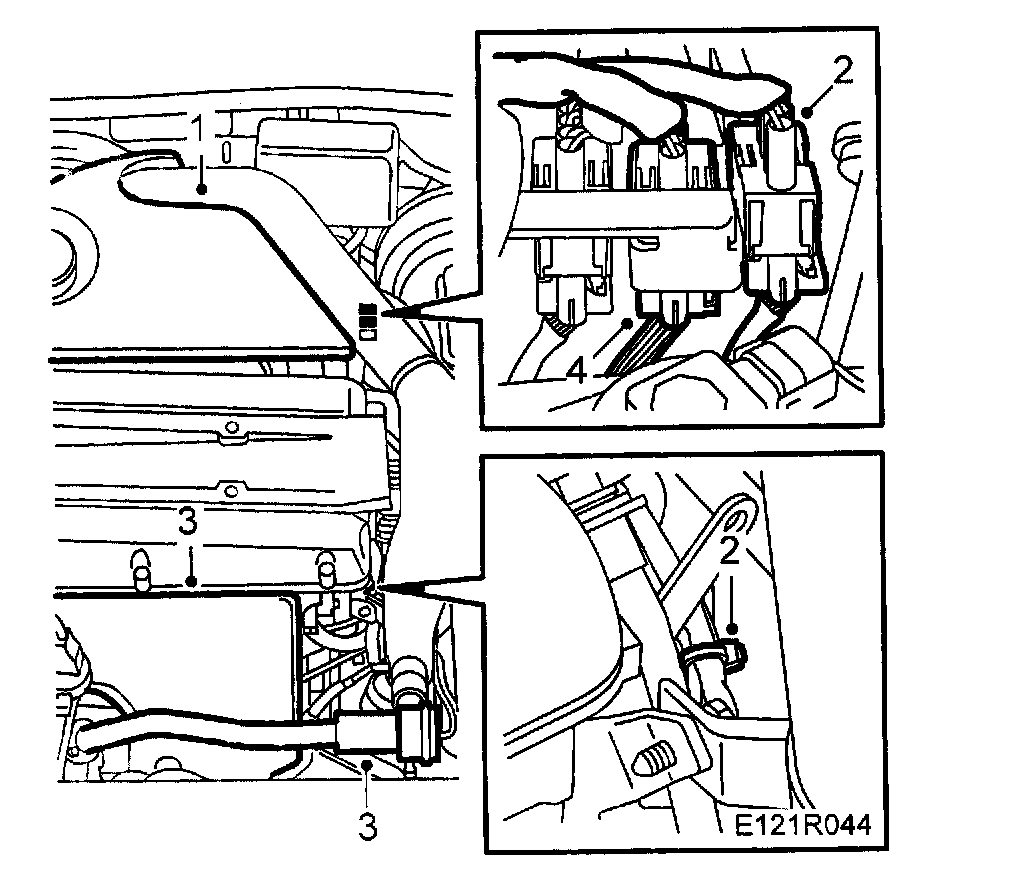 1
2
4
3
2
3
E121R044