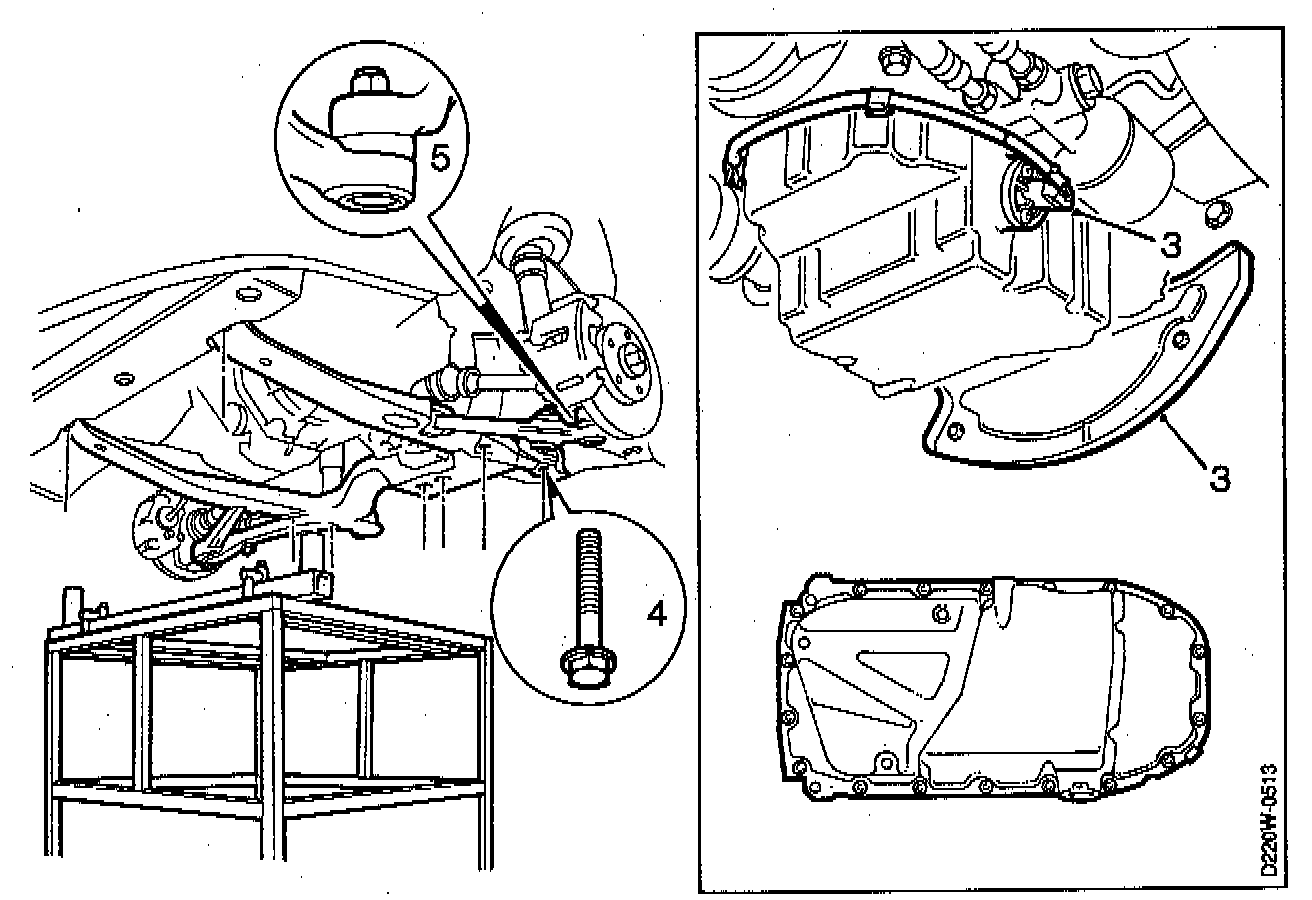 5
4
3
3
D220W-0513