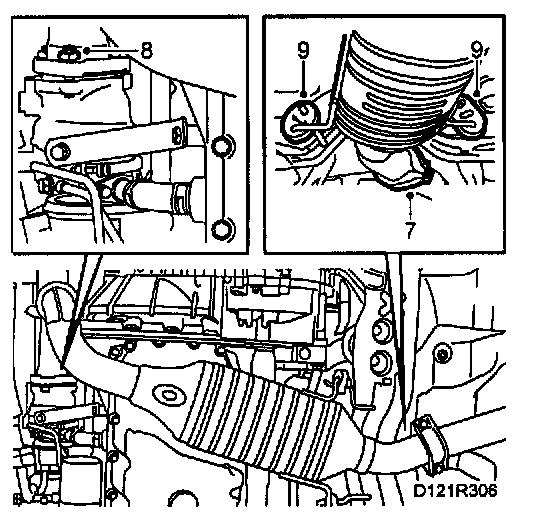 8

9

9

7

D121R306