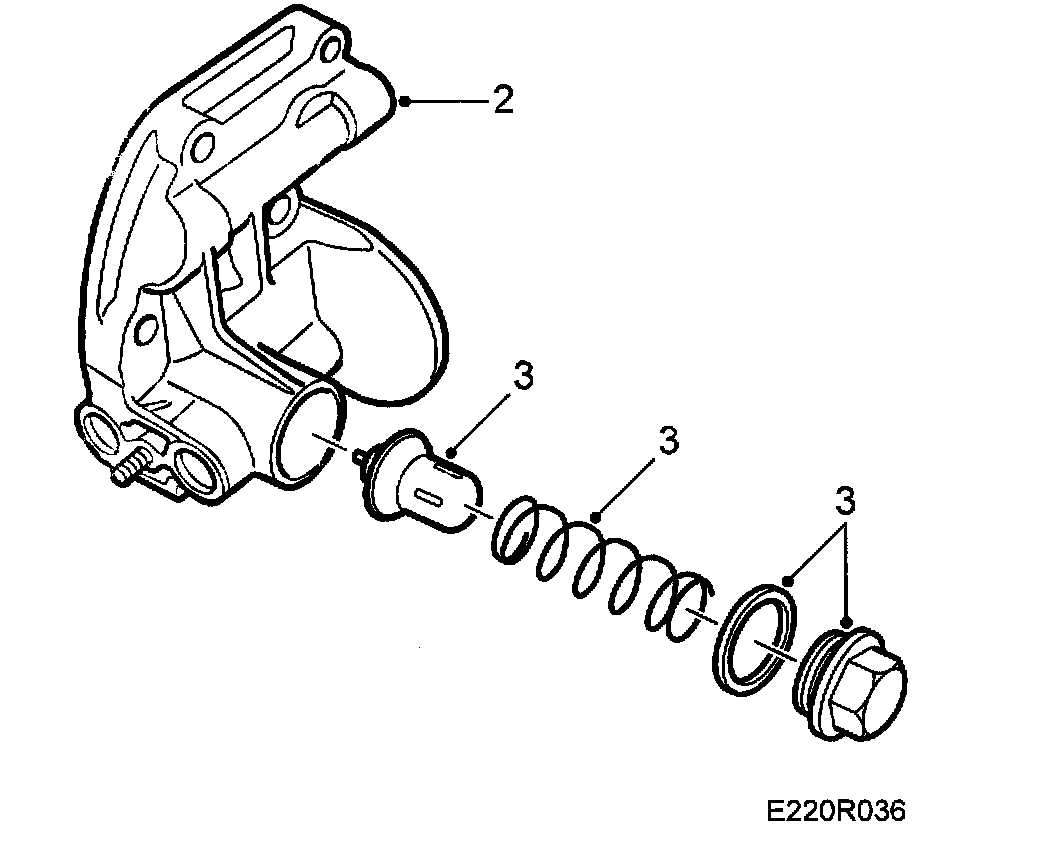 2
3
3
3
E220R036