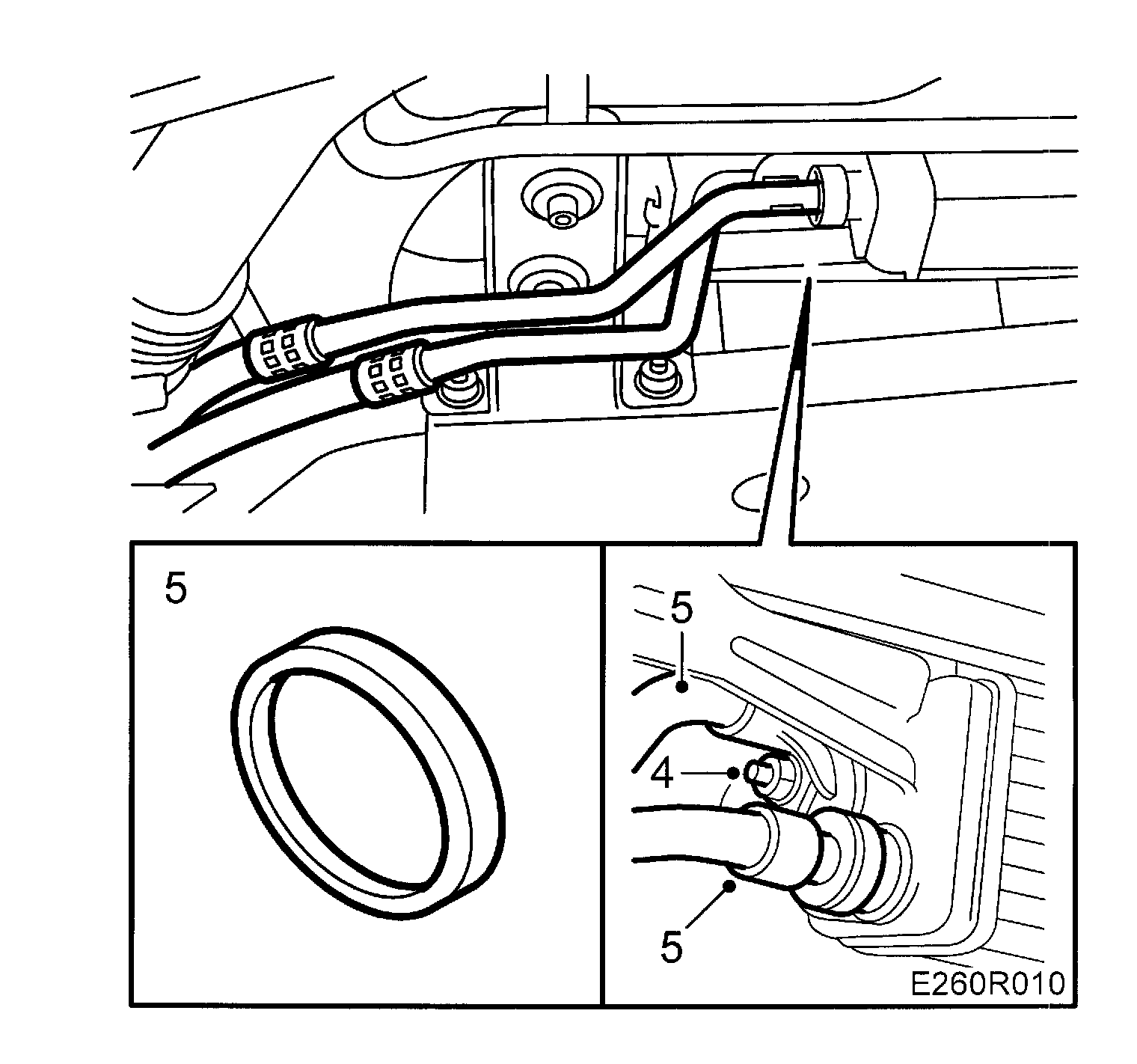 5

5

4

5

E260R010