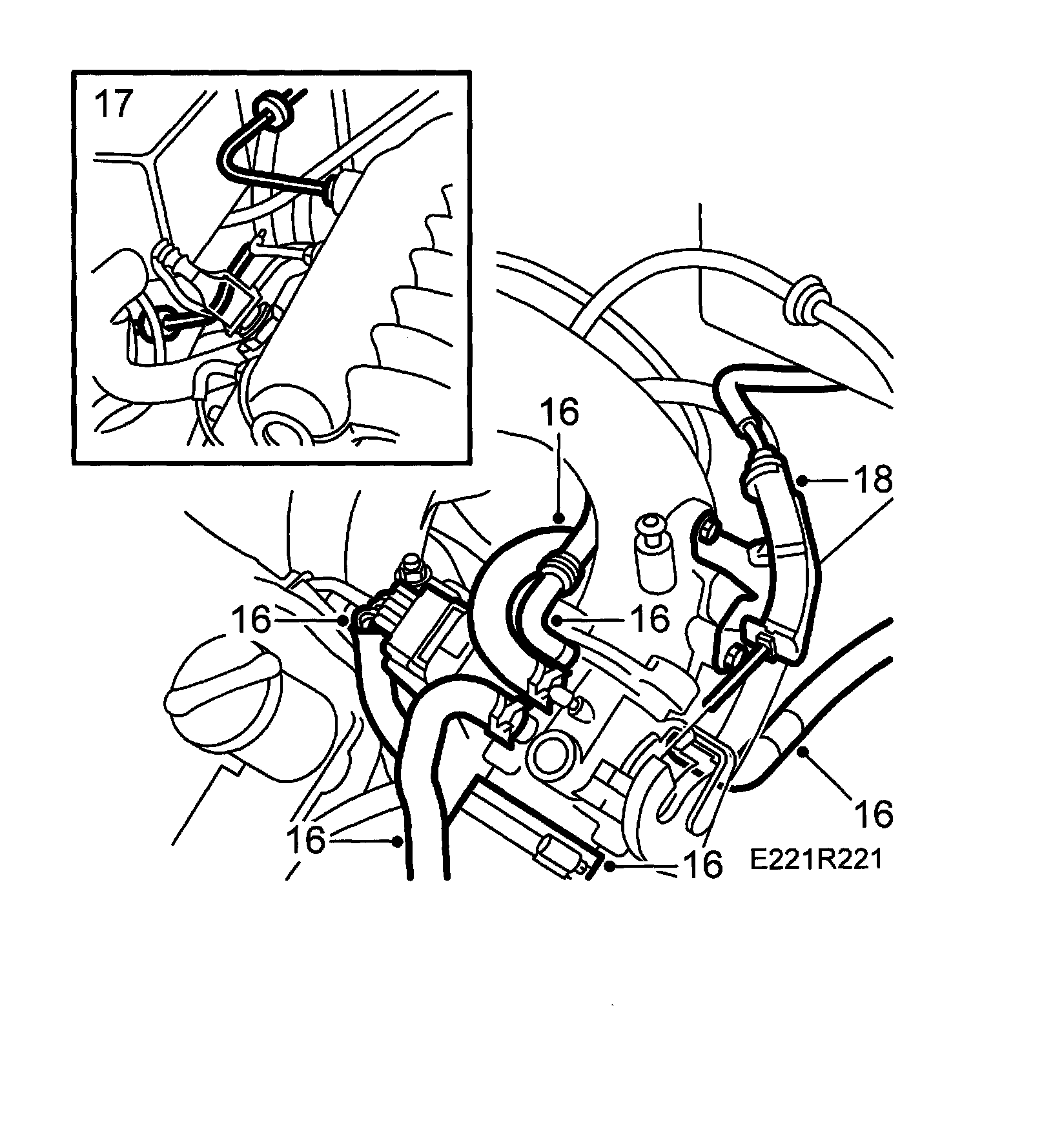 17

16

18

16

16

16

16

16

E221R221