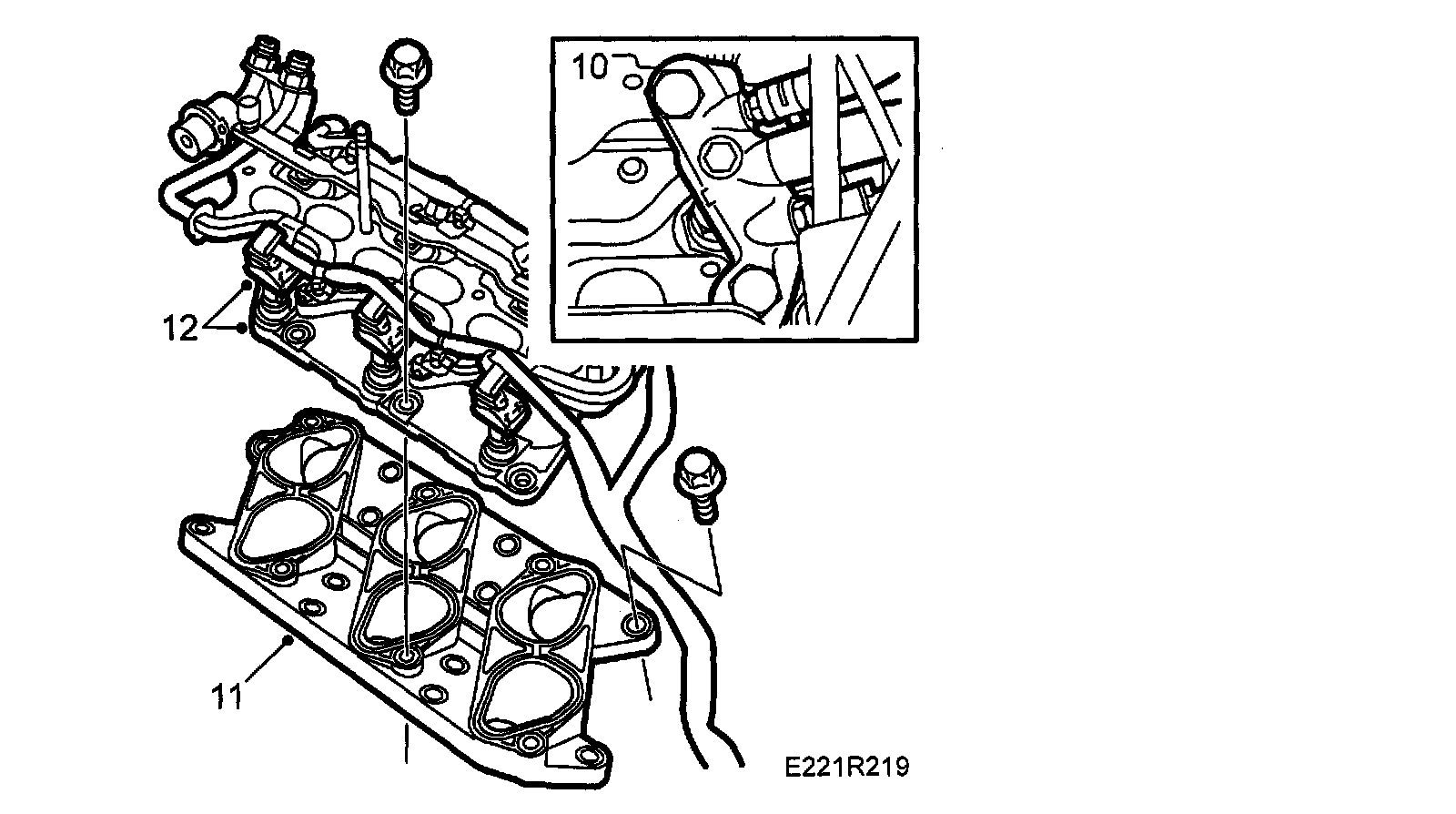 10

12

11

E221R219