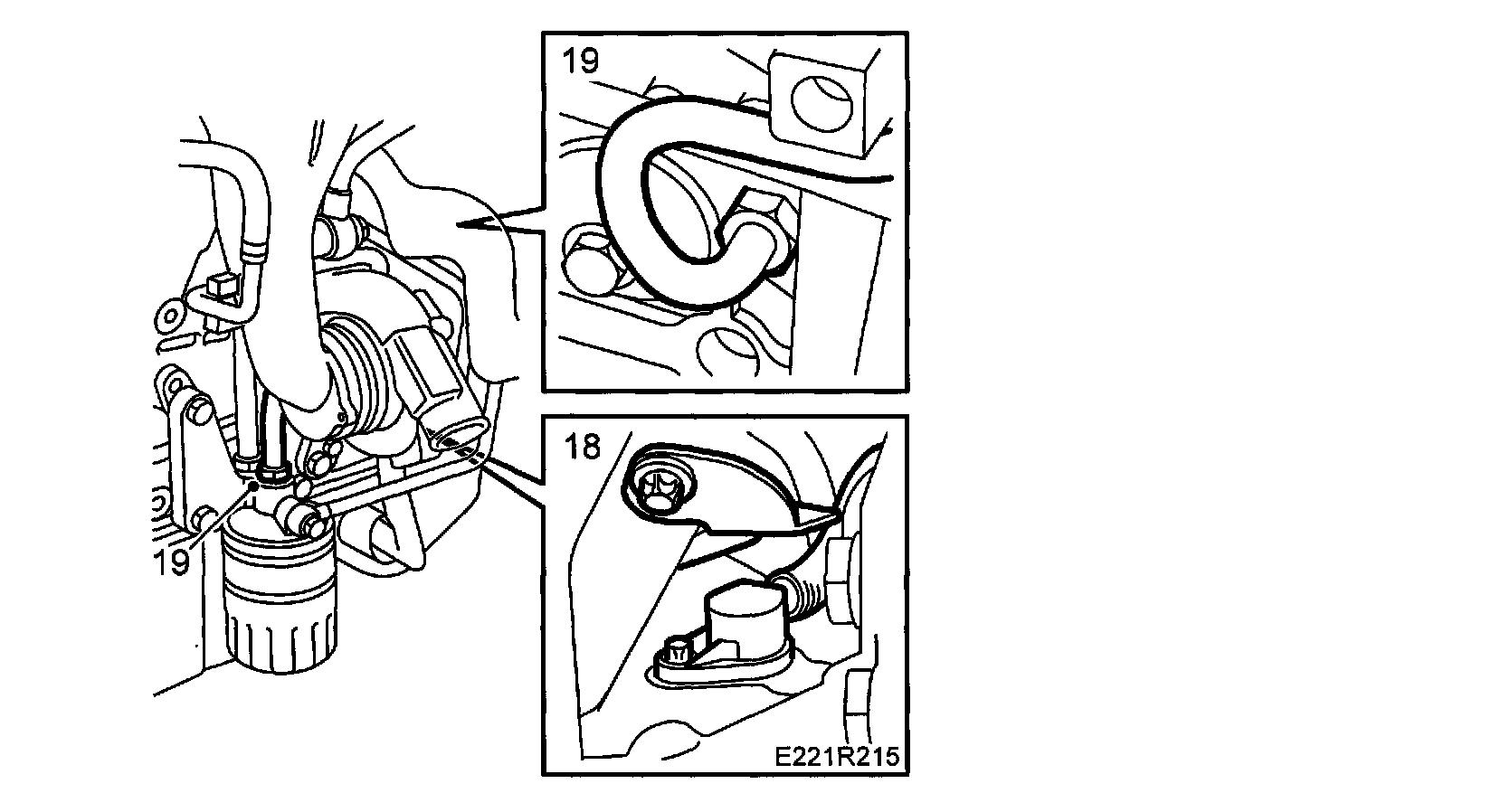 19

19

18

E221R215