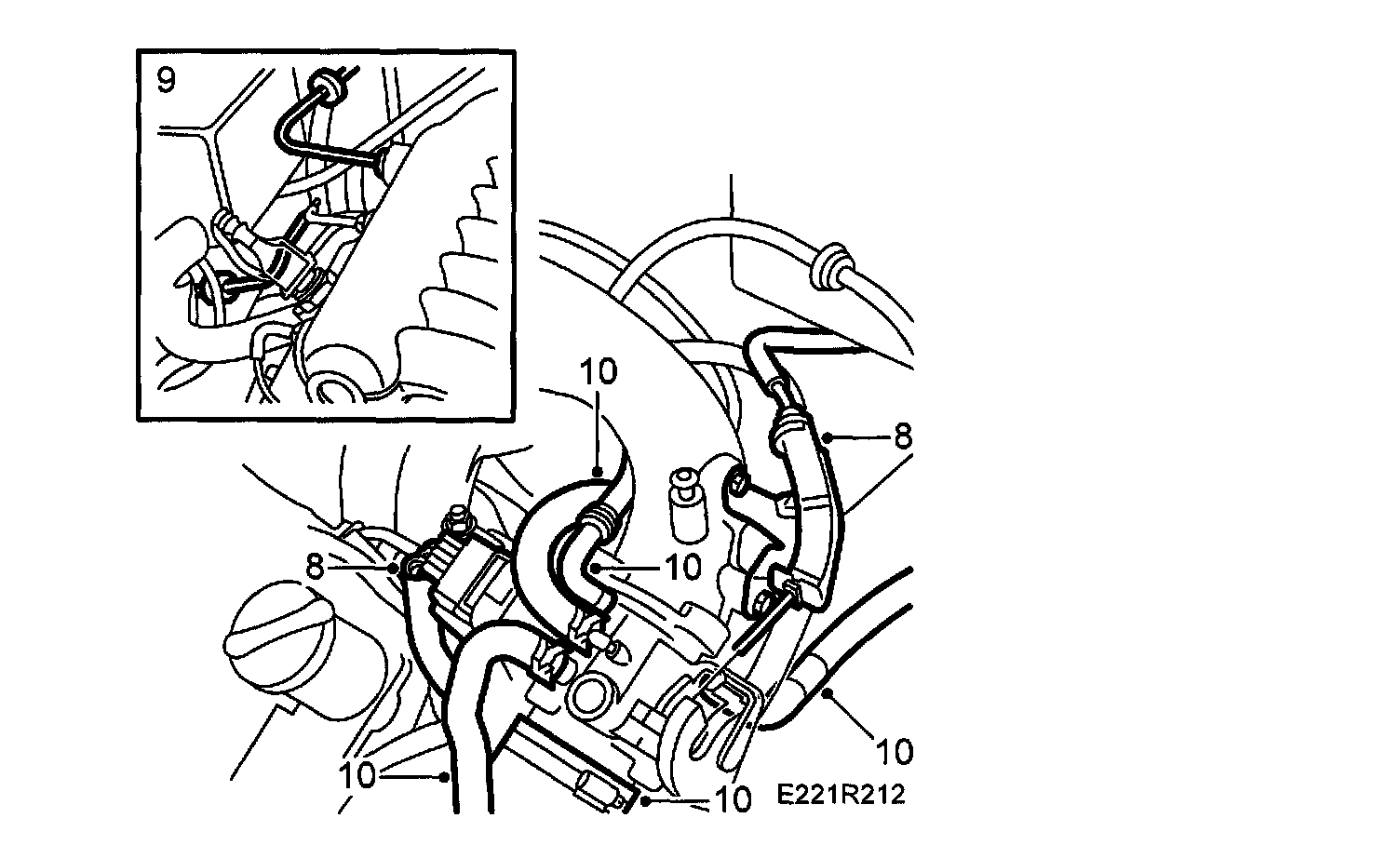 9

10

8

8

10

10

10

10

E221R212