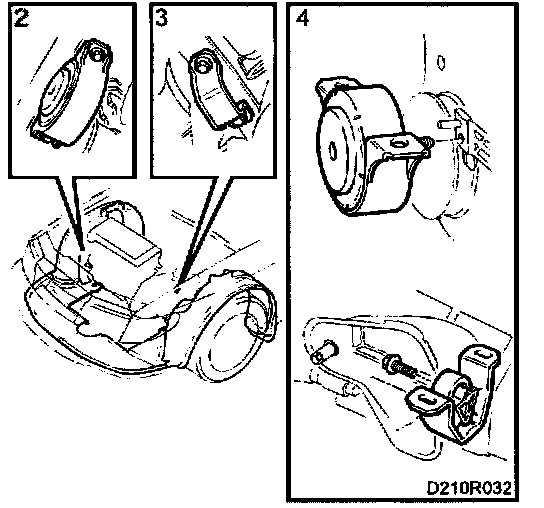 2

3

4

D210R032