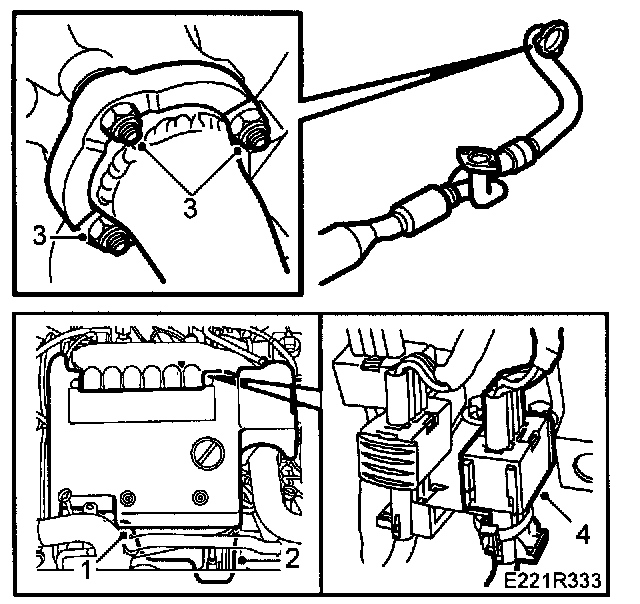 3
3
1
2
4
E221R333