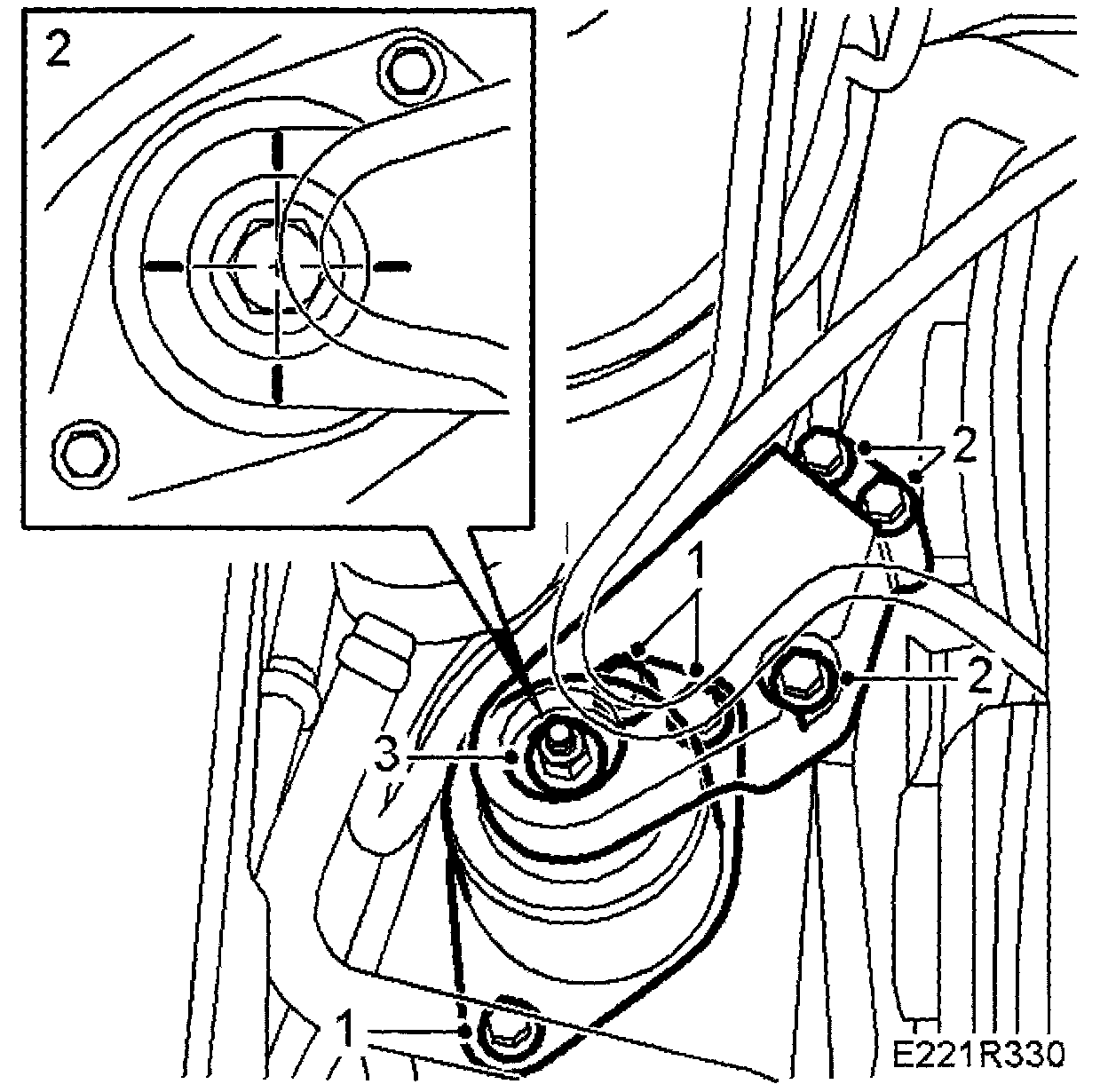 2

2

1

2

3

1

E221R330