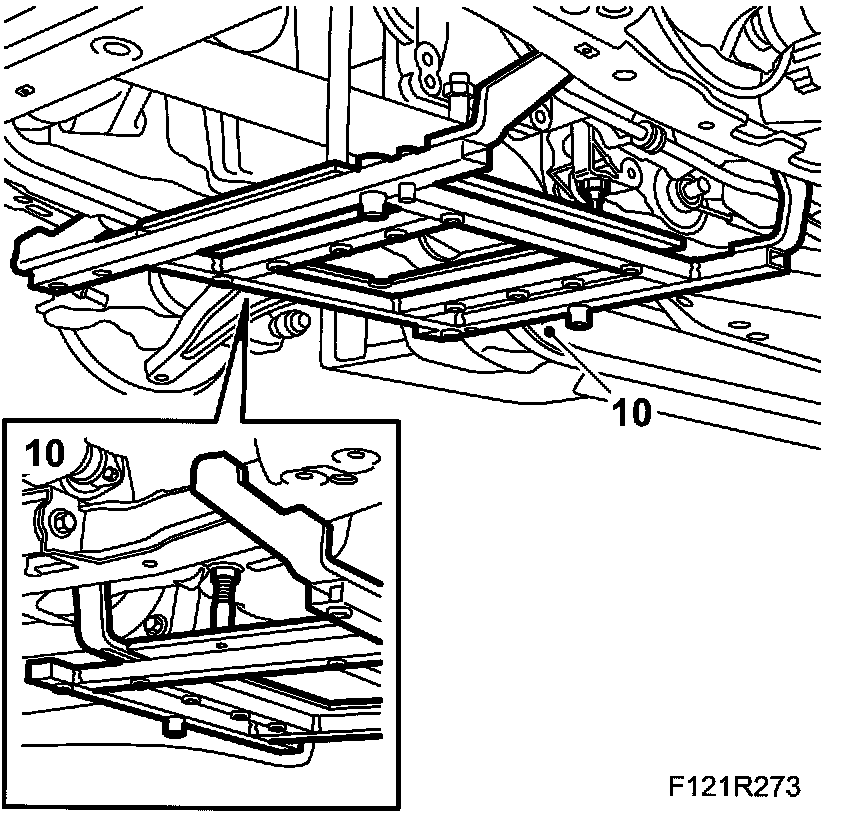 10

10

F121R273