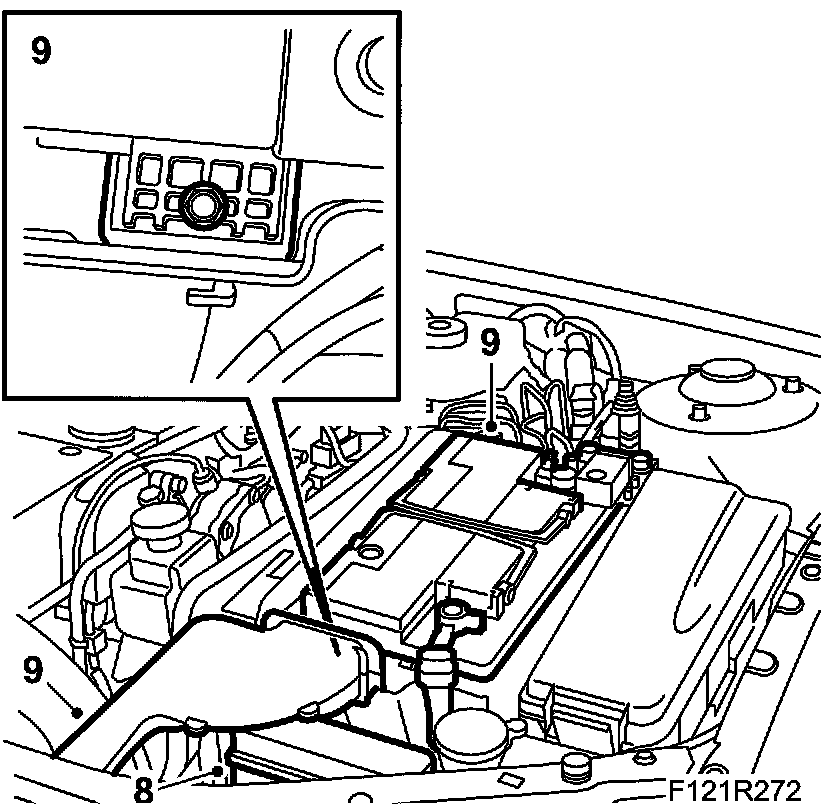 9

9

9

8

F121R272