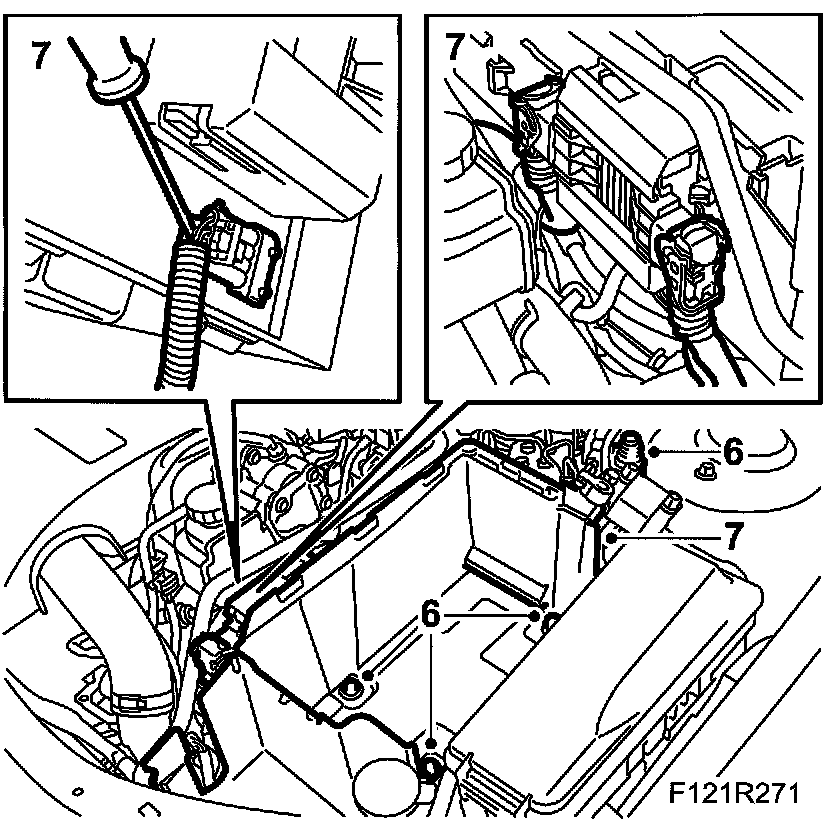 7

7

6

7

6

F121R271