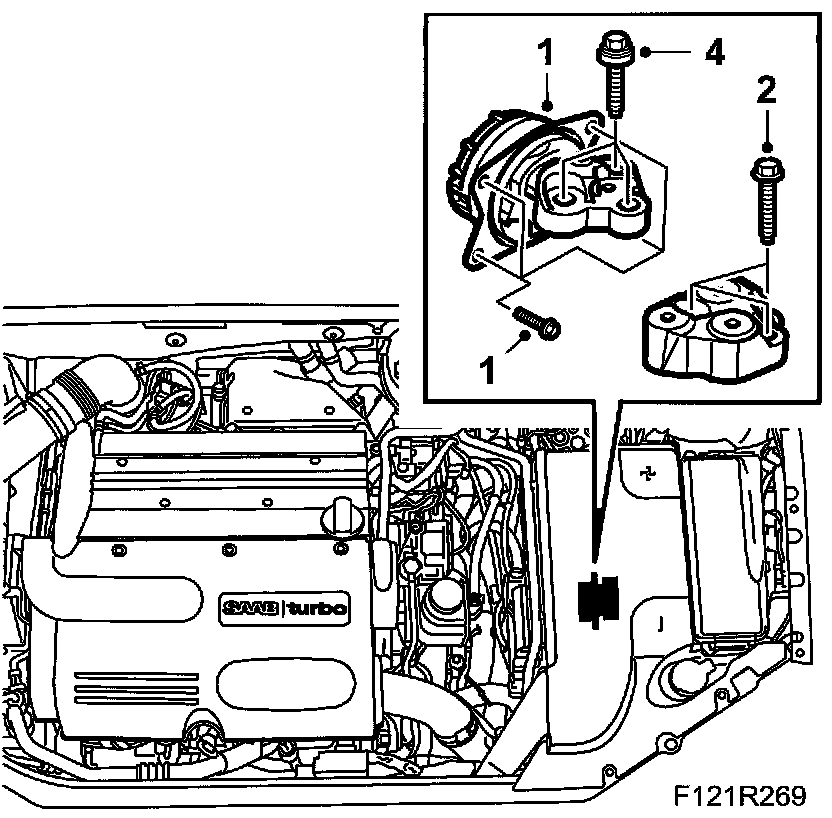 1
4
2
1
SAAB turbo
F121R269