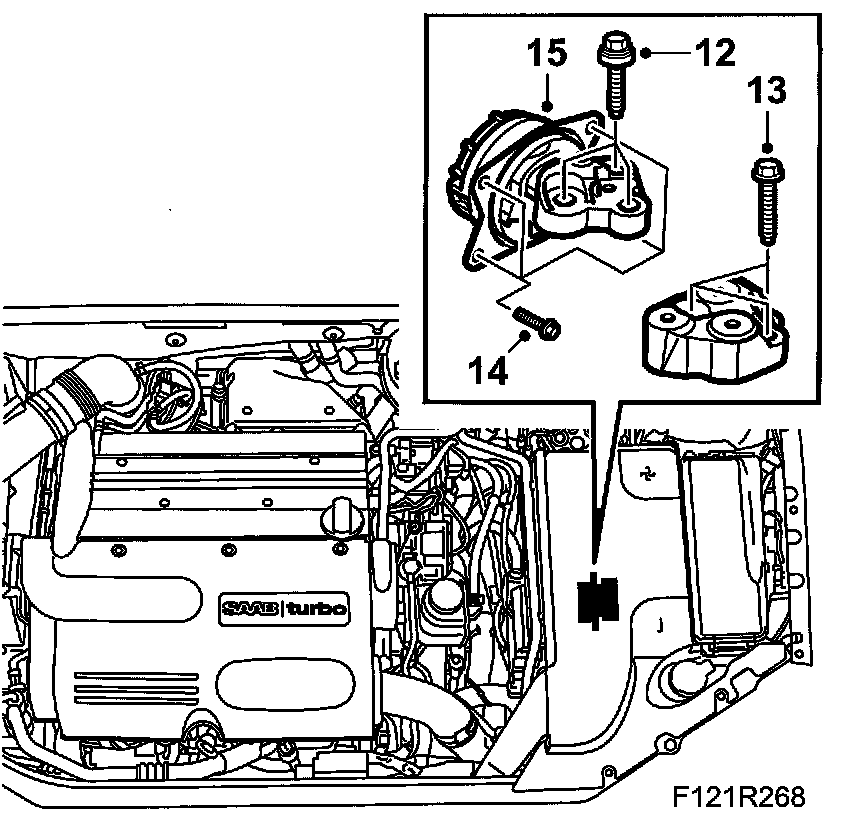 15
12
13
14
SAAB turbo
F121R268