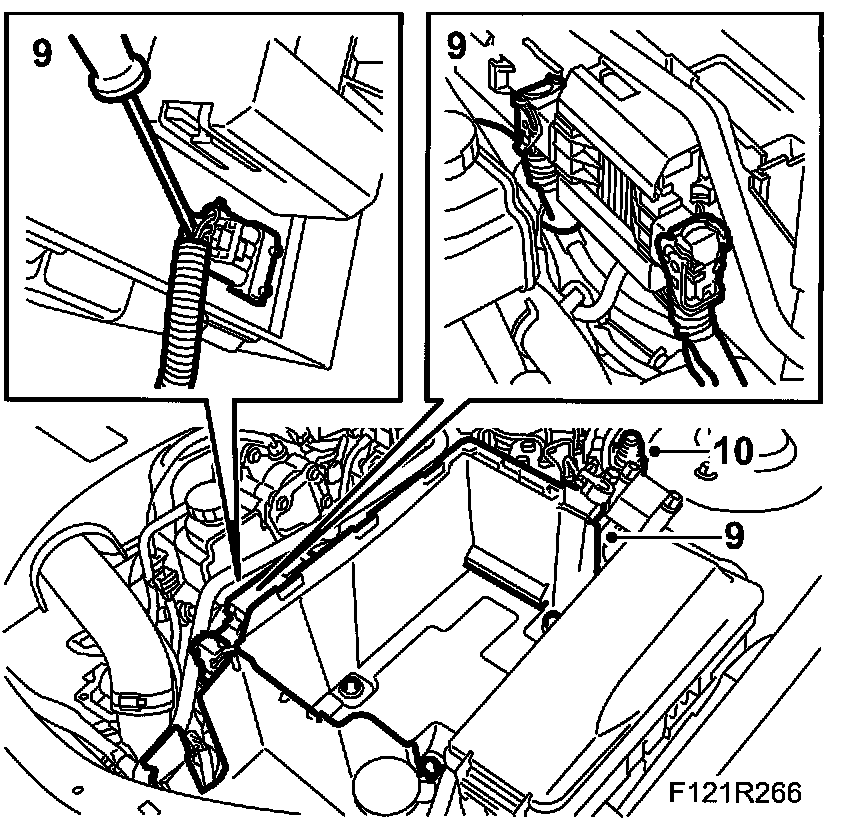 9

9

10

9

F121R266