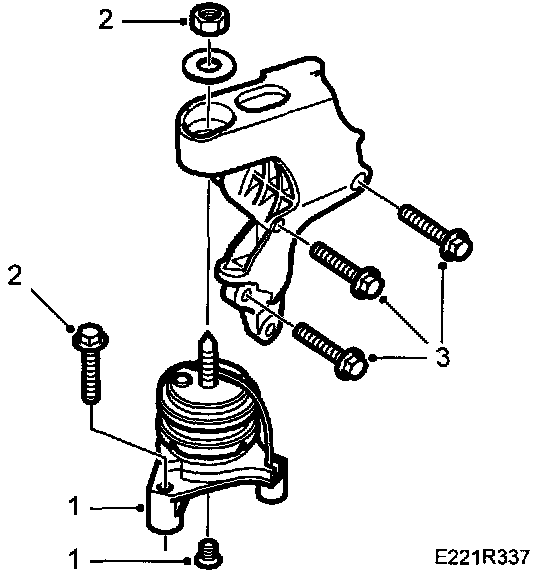 2
2
3
1
1
E221R337