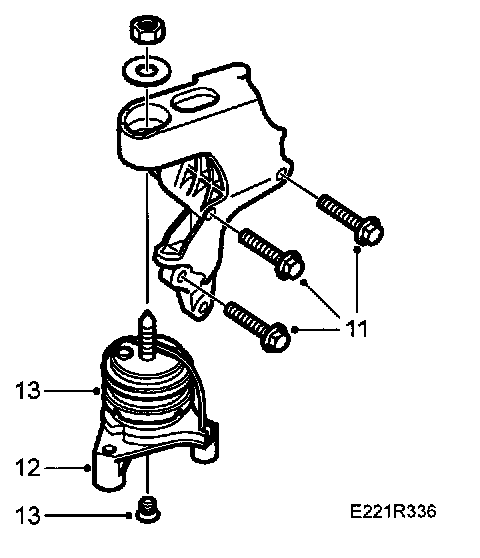 11

13

12

13

E221R336