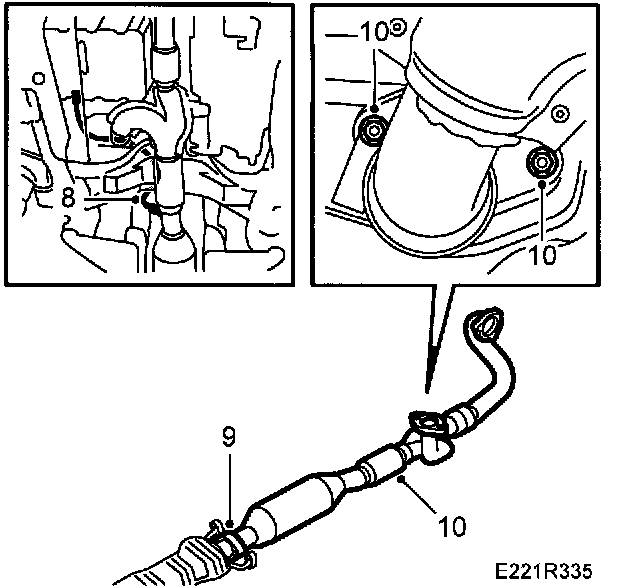 8

10

10

9

10

E221R335