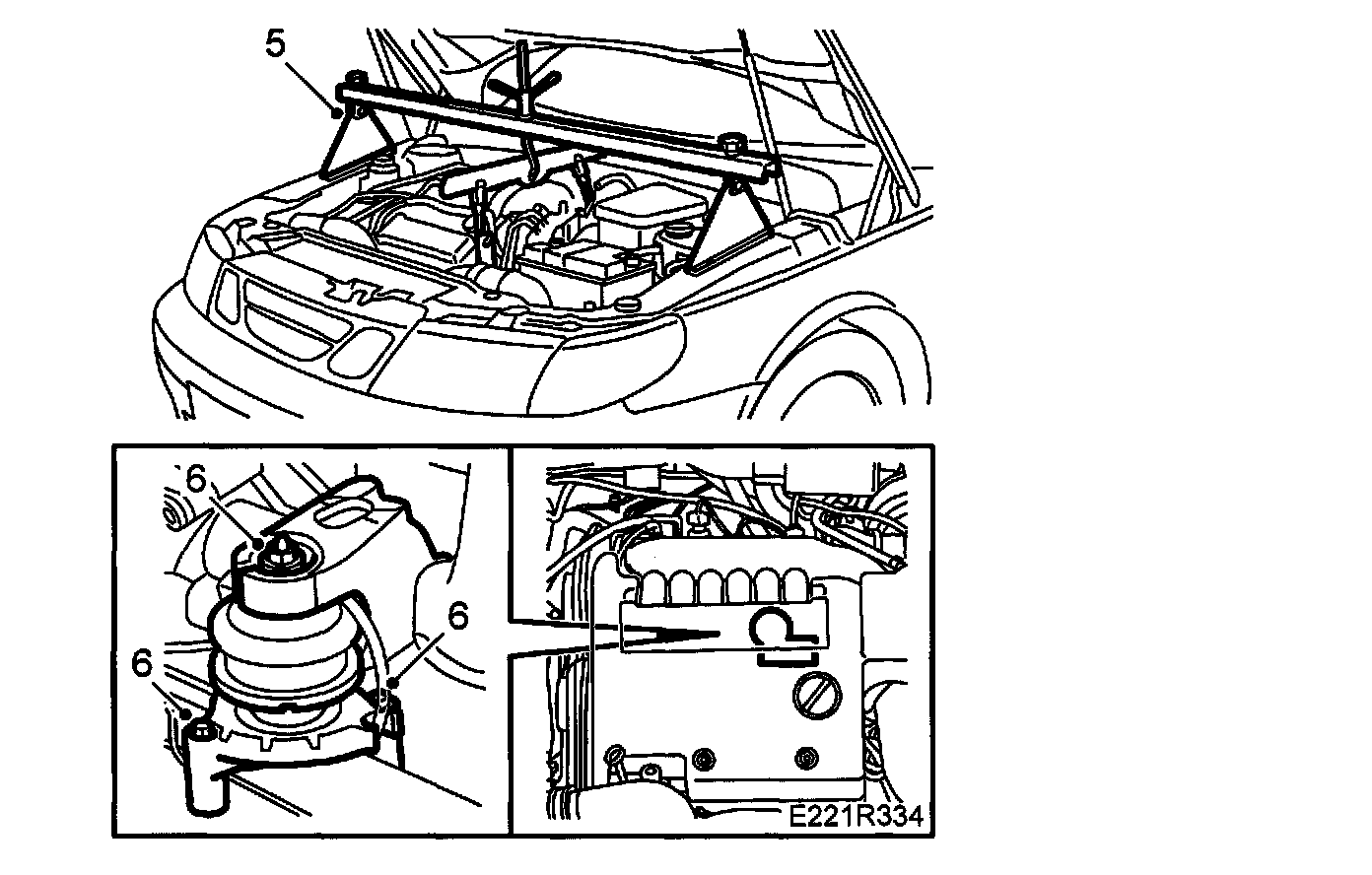 5

6

6

6

E221R334