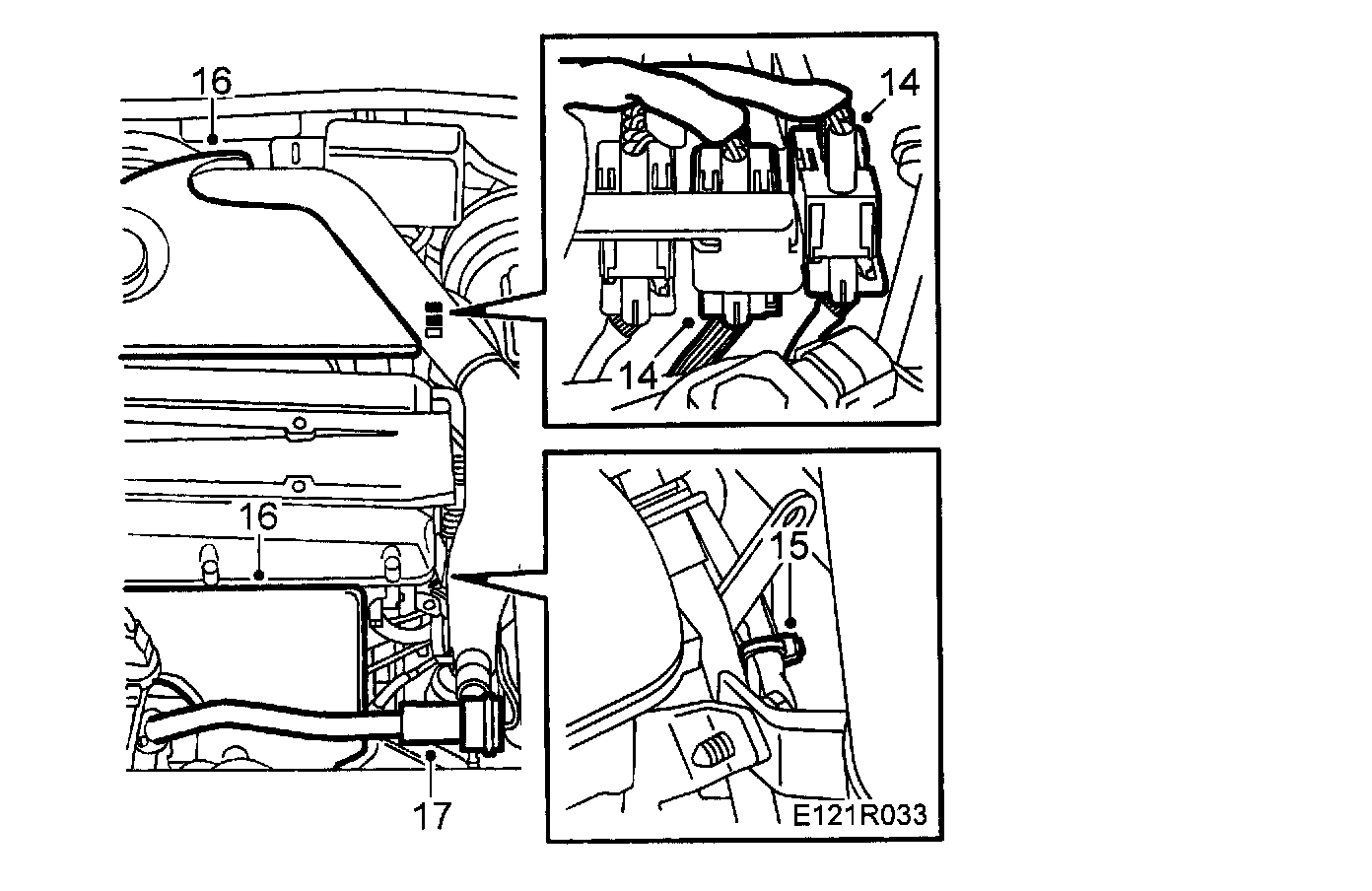 16
14
14
16
15
17
E121R033