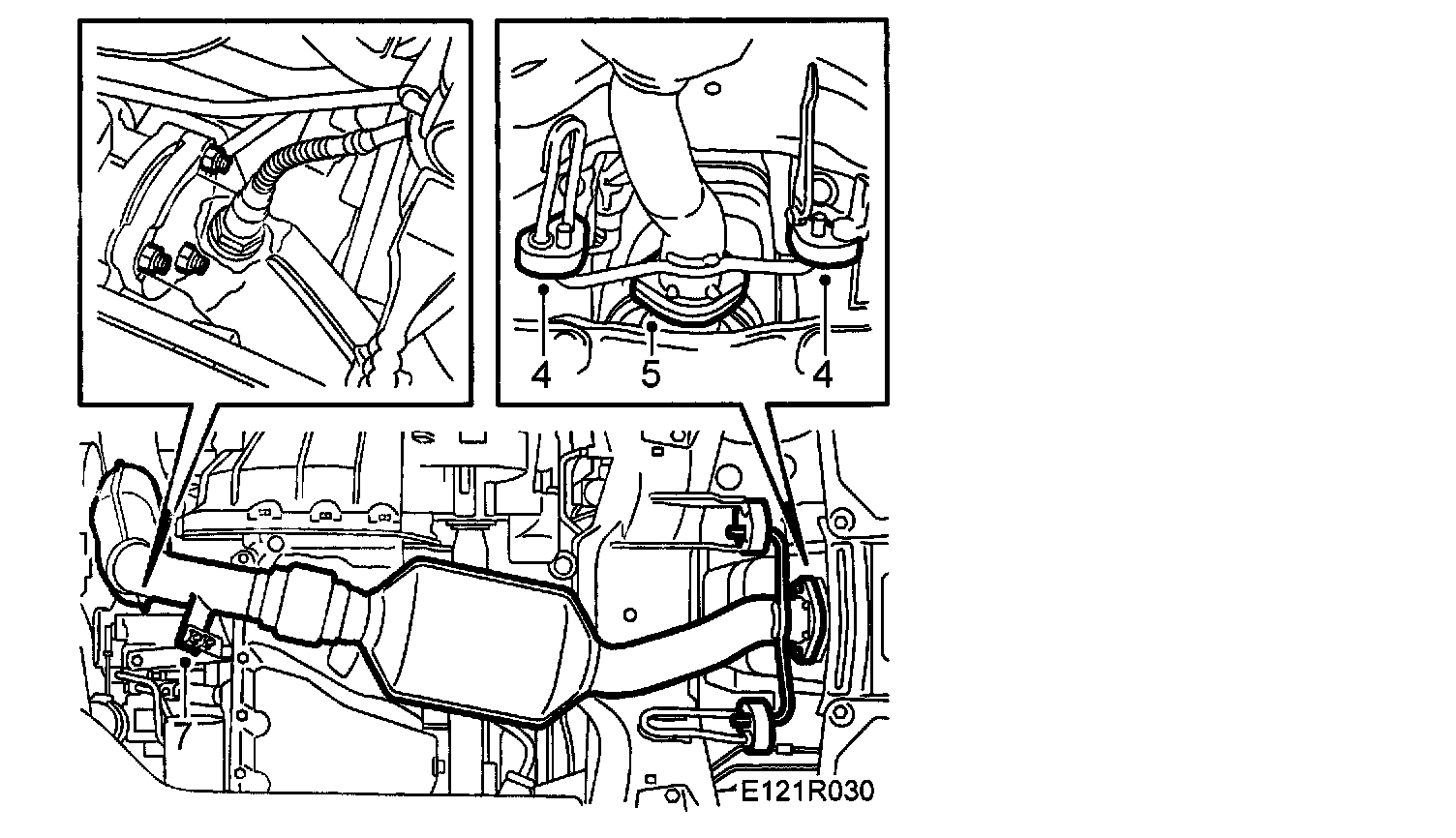 4
5
4
7
E121R030