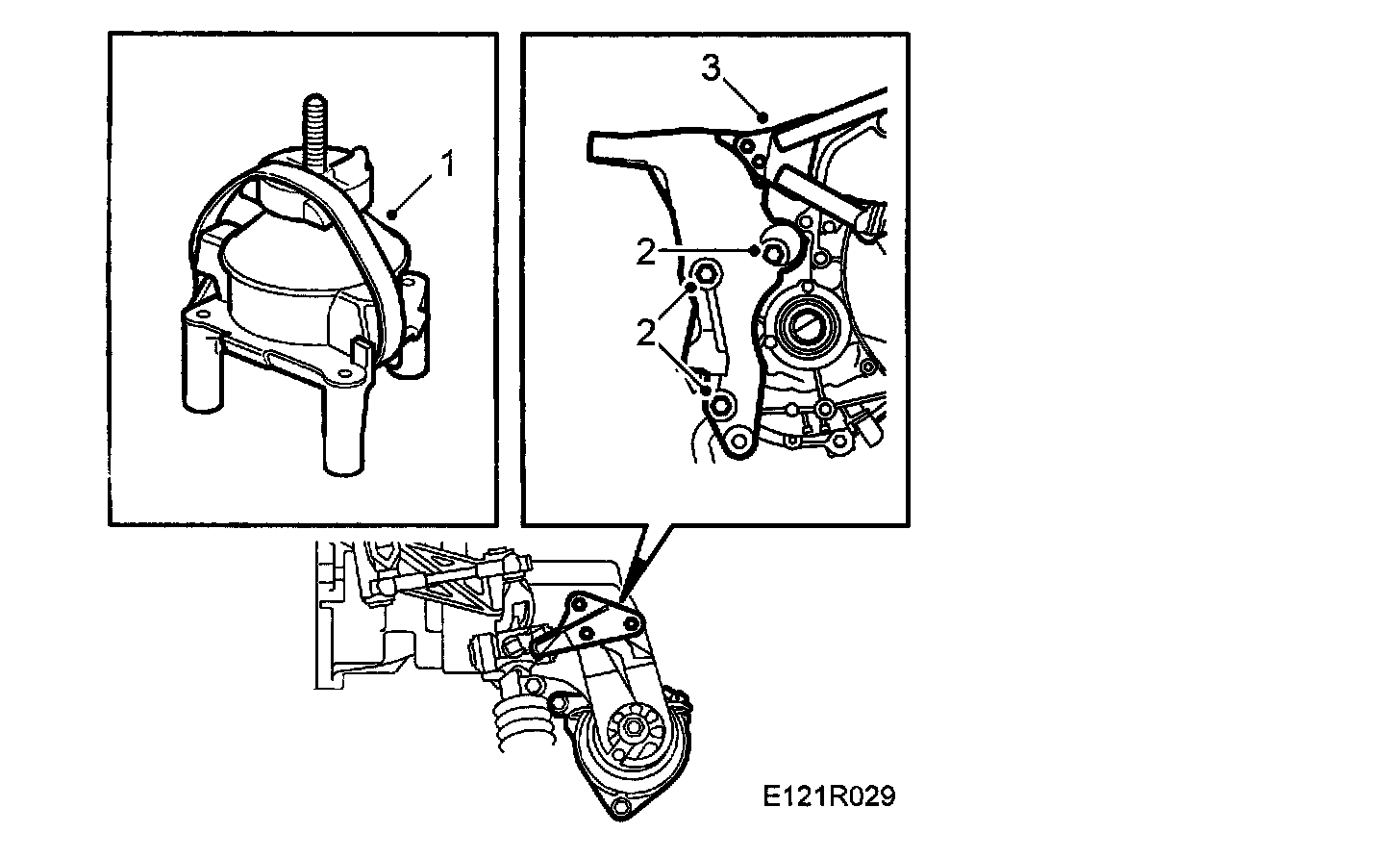 1

3

2

2

E121R029