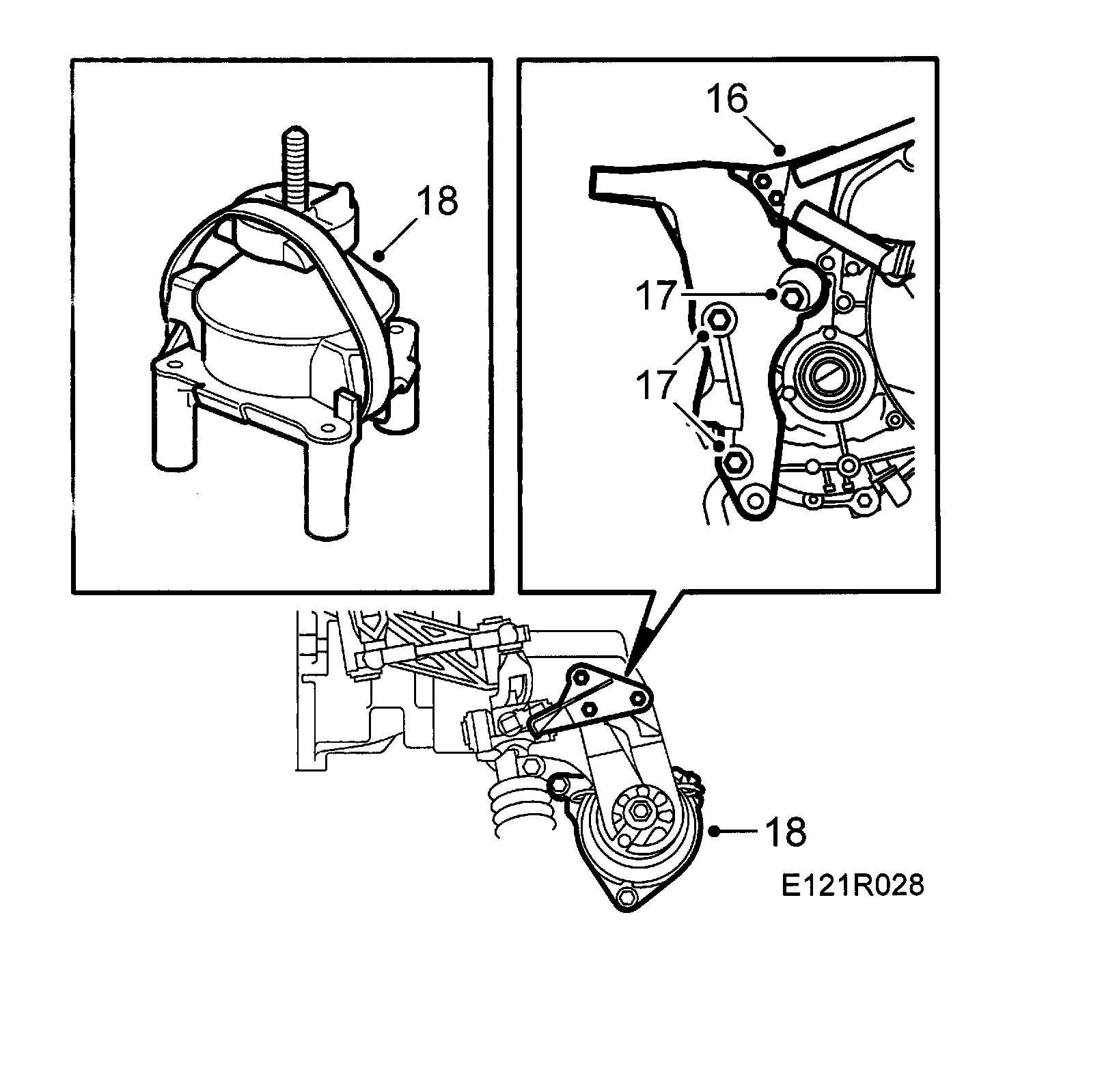 18

16

17

17

18

E121R028