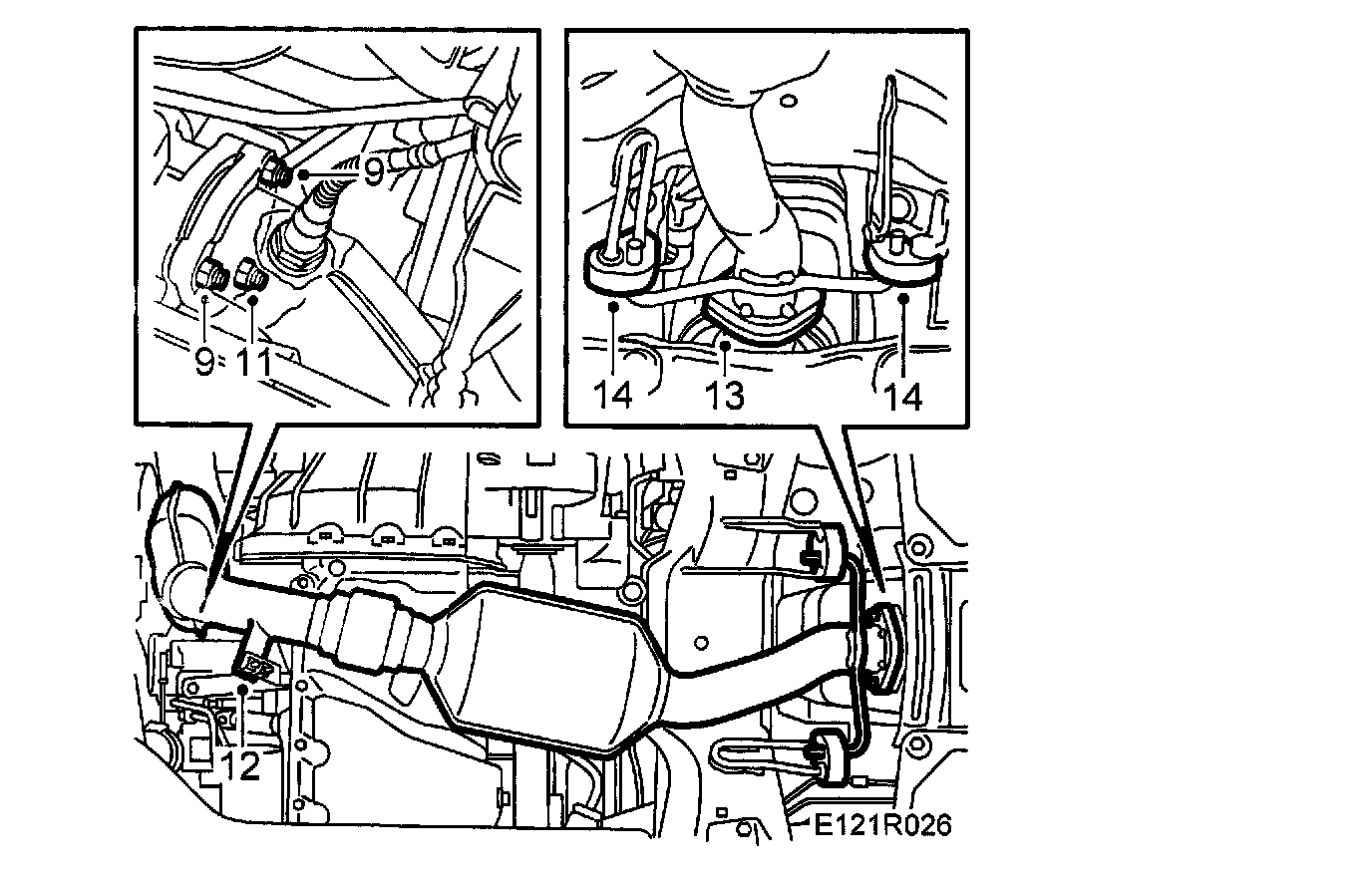 9
9
11
14
13
14
12
E121R026