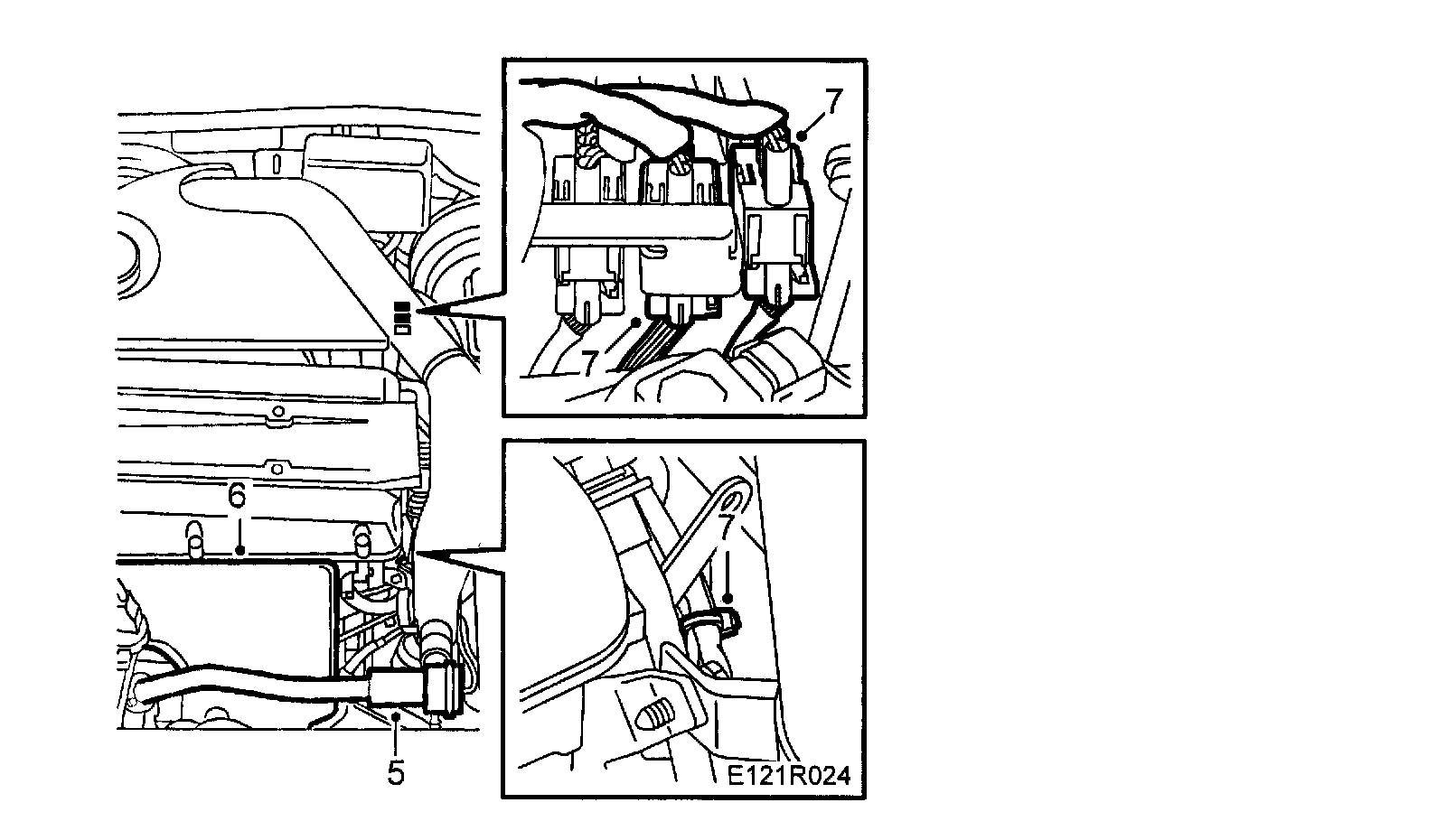 7
7
6
7
5
E121R024