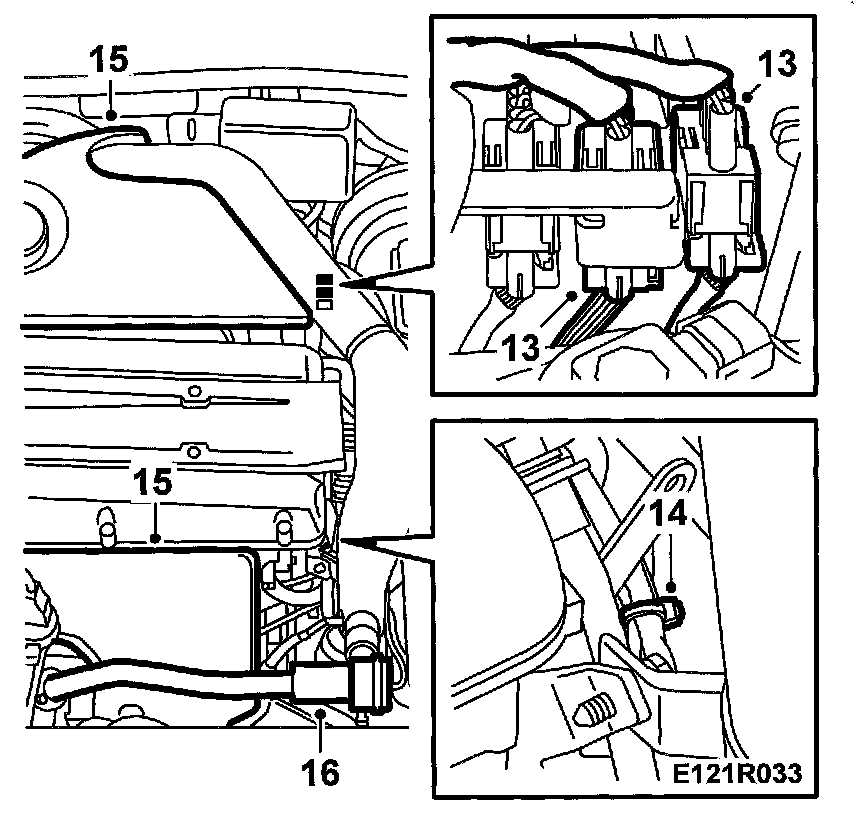 15
13
13
15
14
16
E121R033