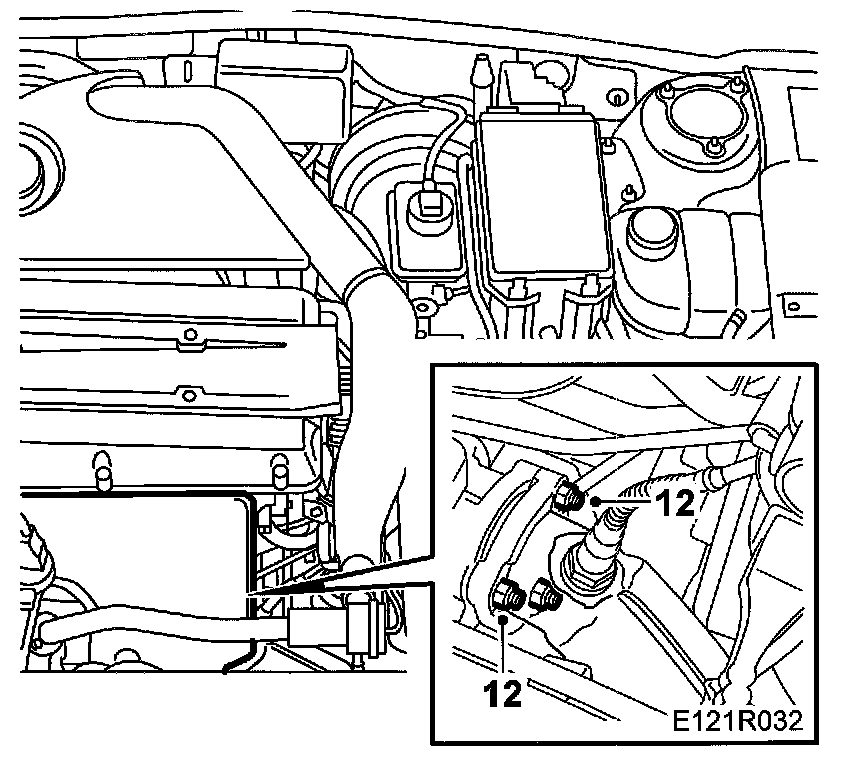 12

12

E121R032