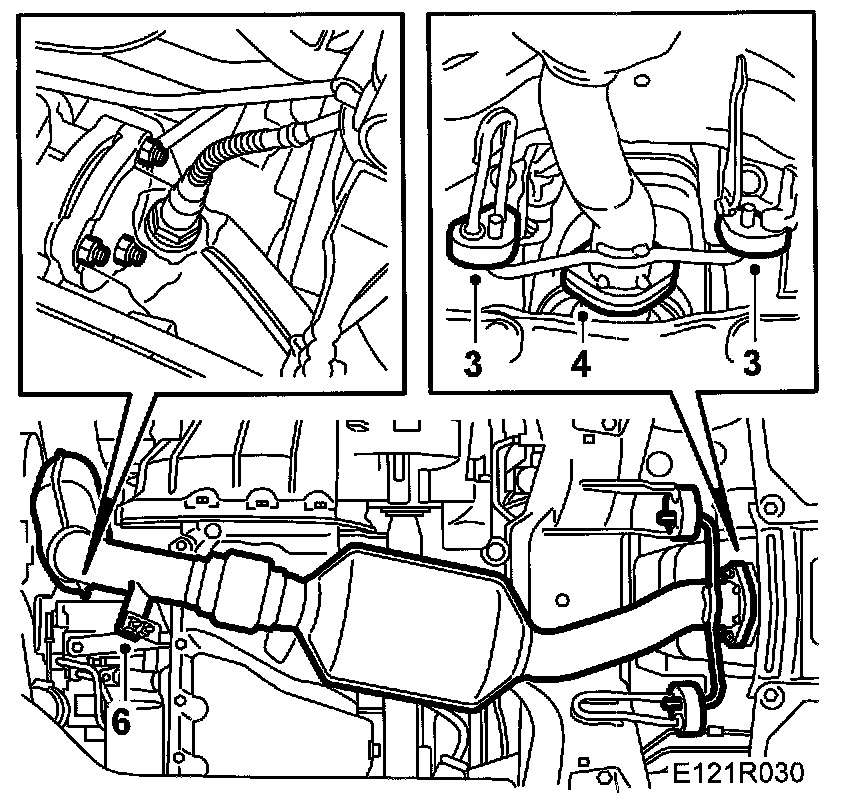 3
4
3
6
E121R030