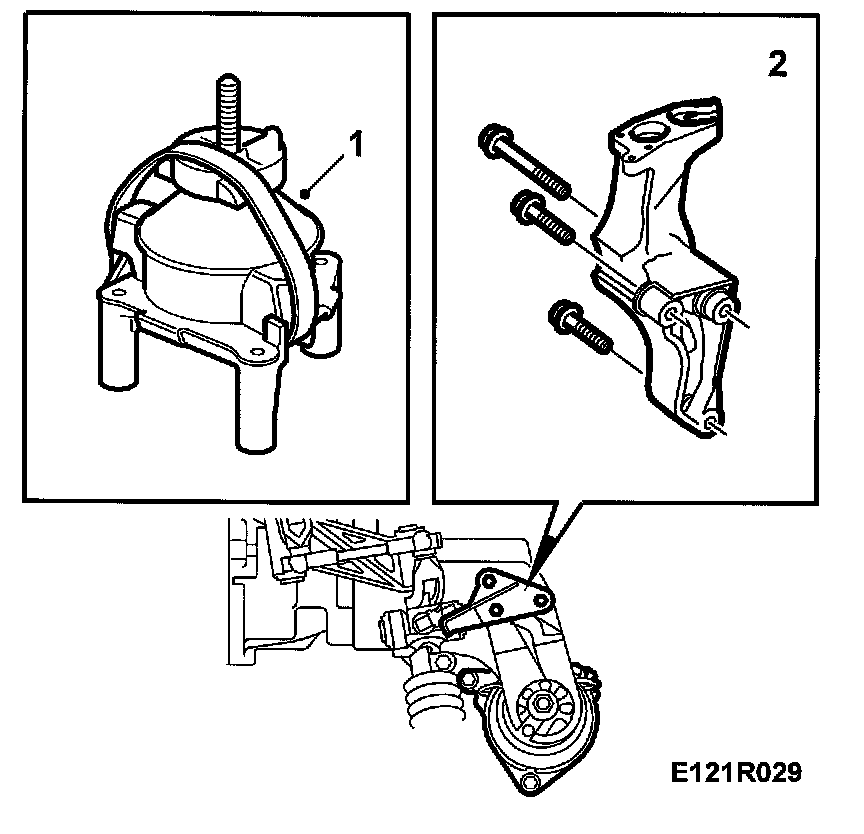 1

2

E121R029