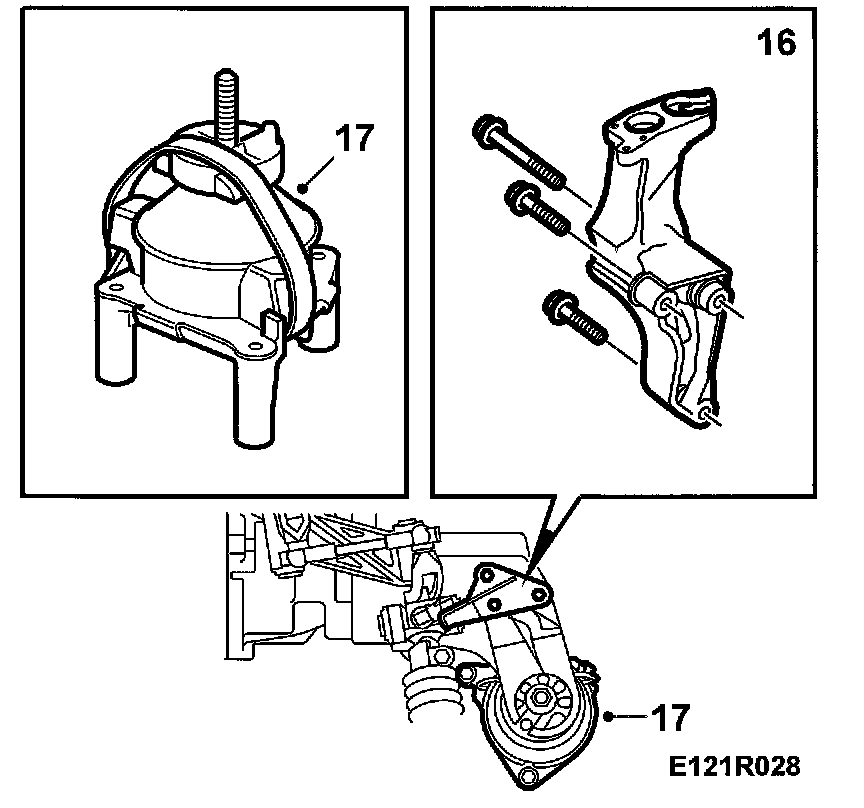 17

16

17

E121R028