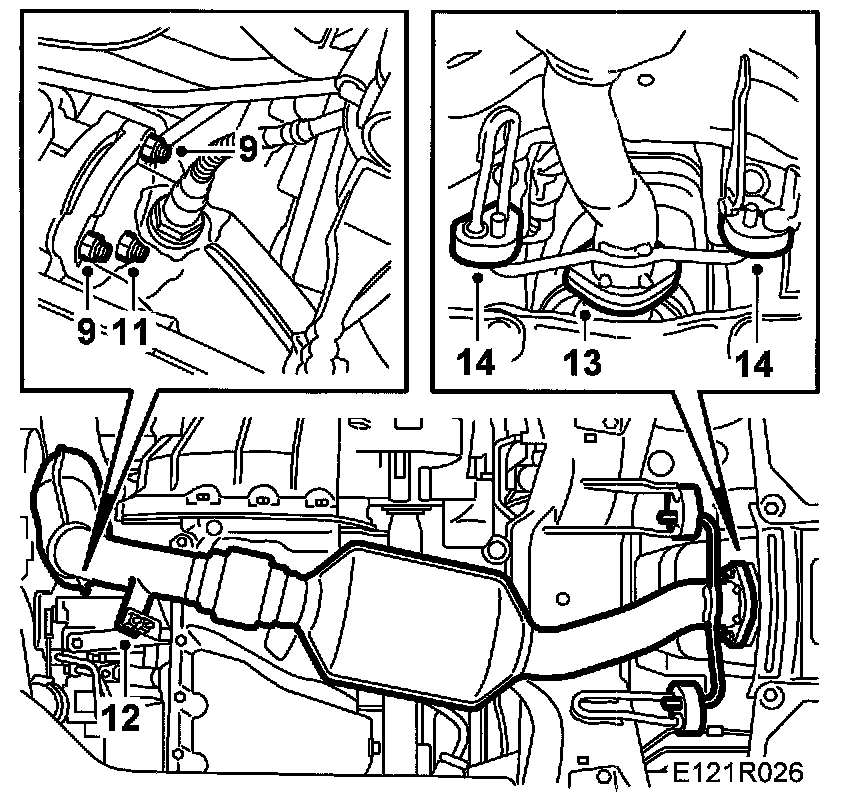 9
9 11
14 13 14
12
E121R026