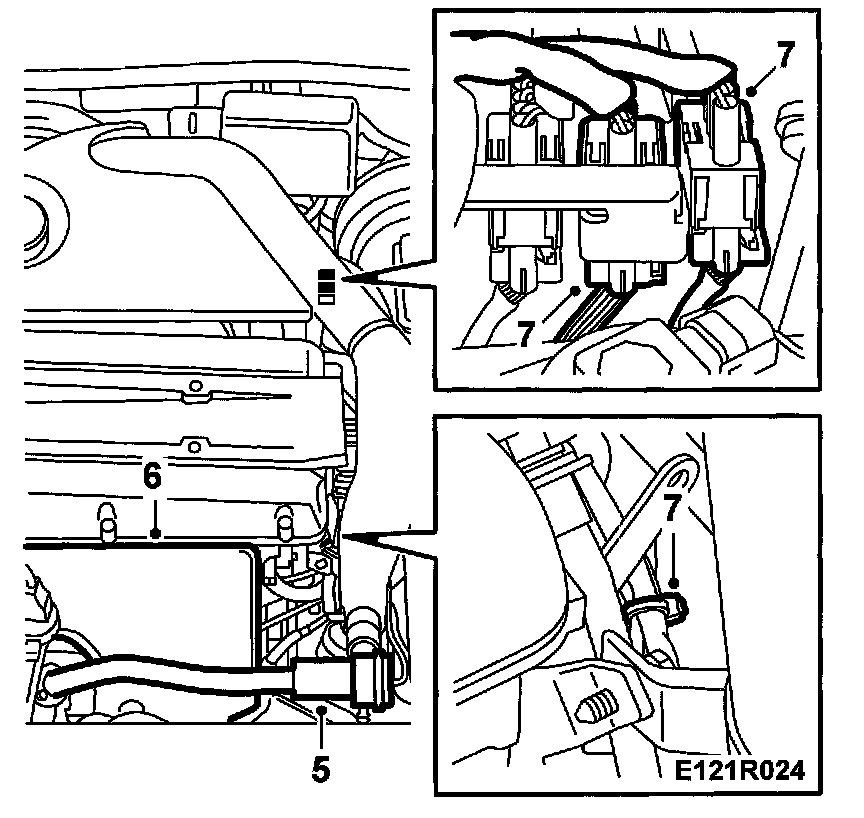 7
7
6
7
5
E121R024