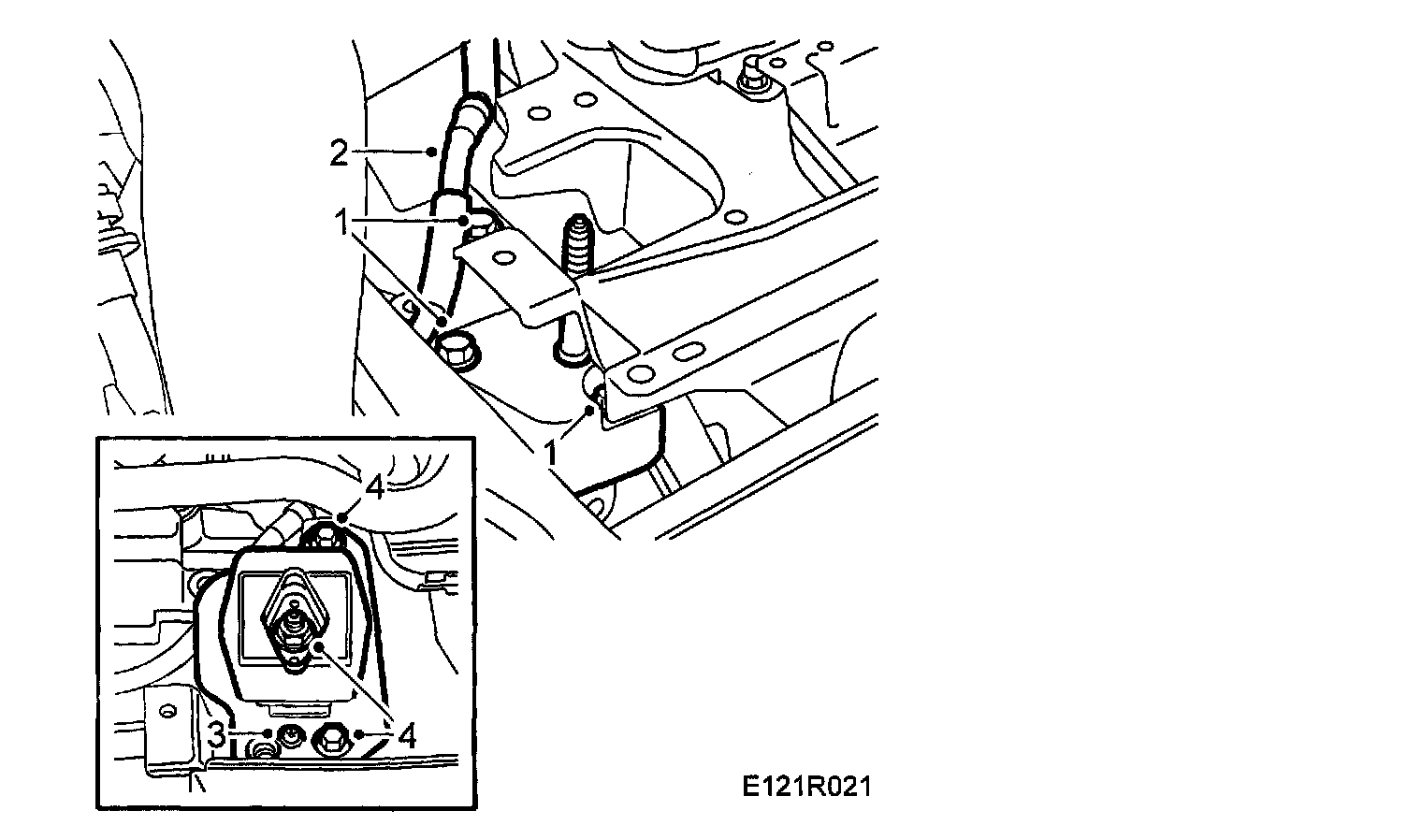 2
1
1
4
3
4
E121R021