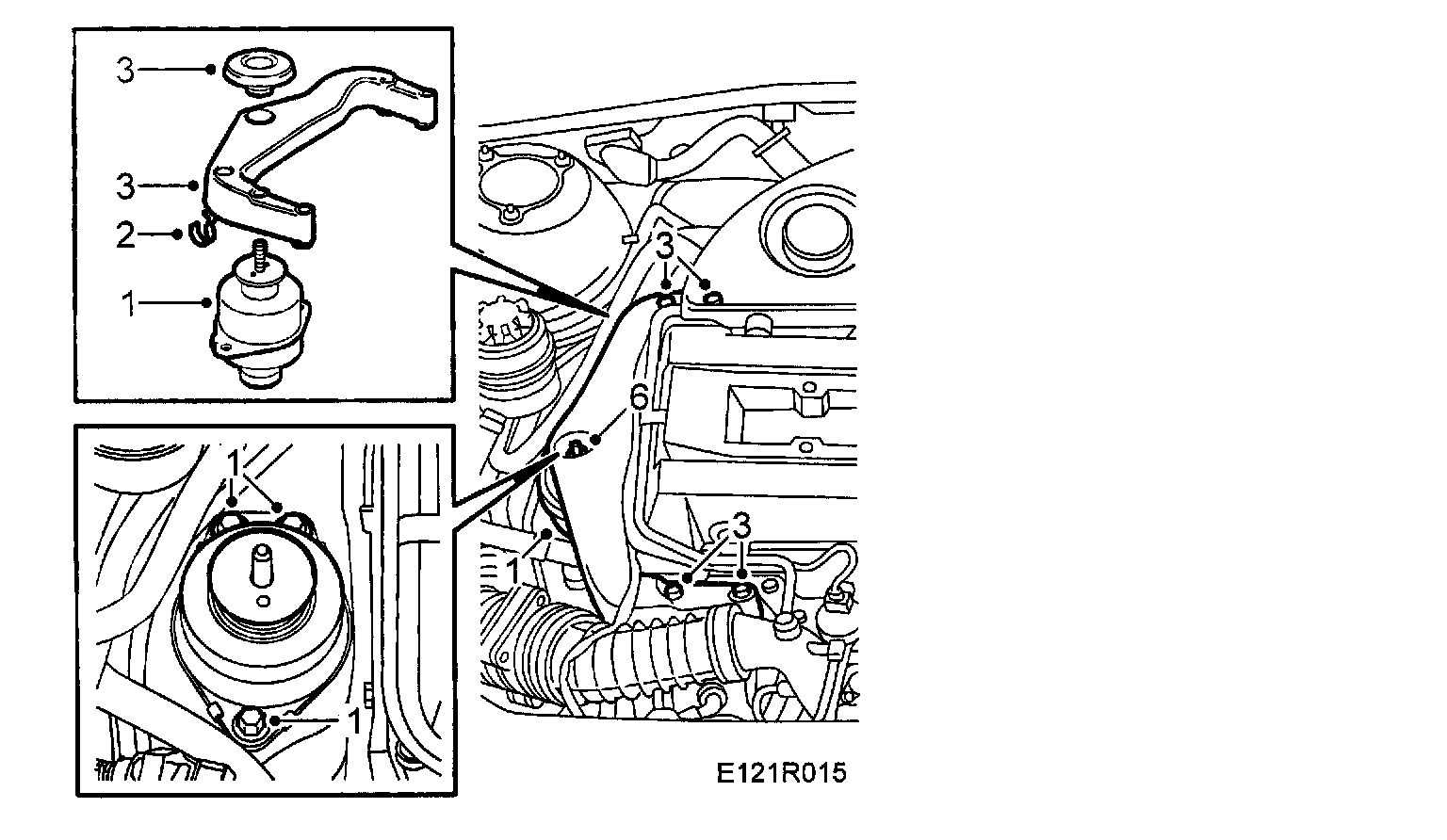 3
3
2
1
1
1
3
6
1
3
E121R015