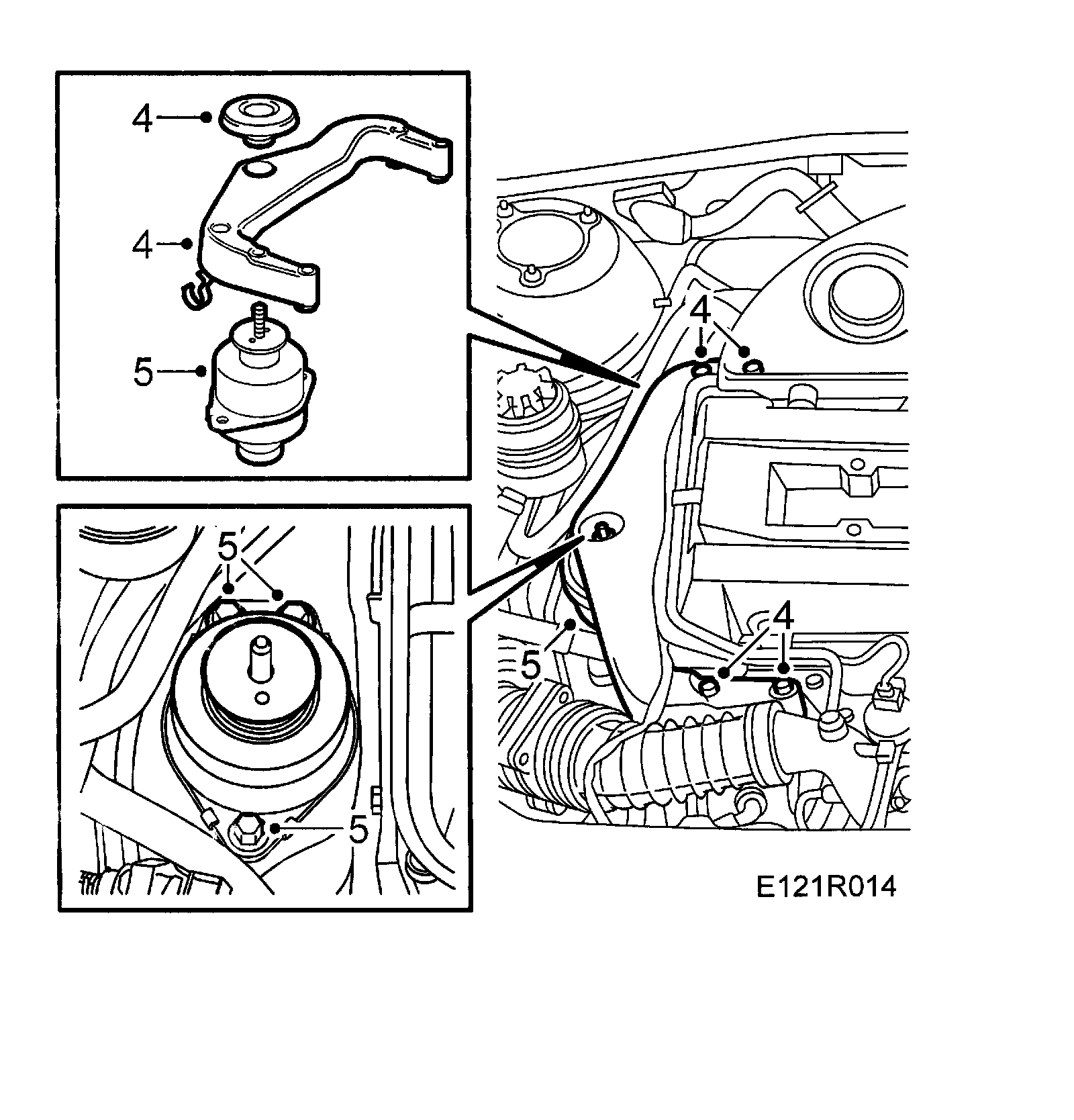 4
4
5
5
5
4
5
4
E121R014