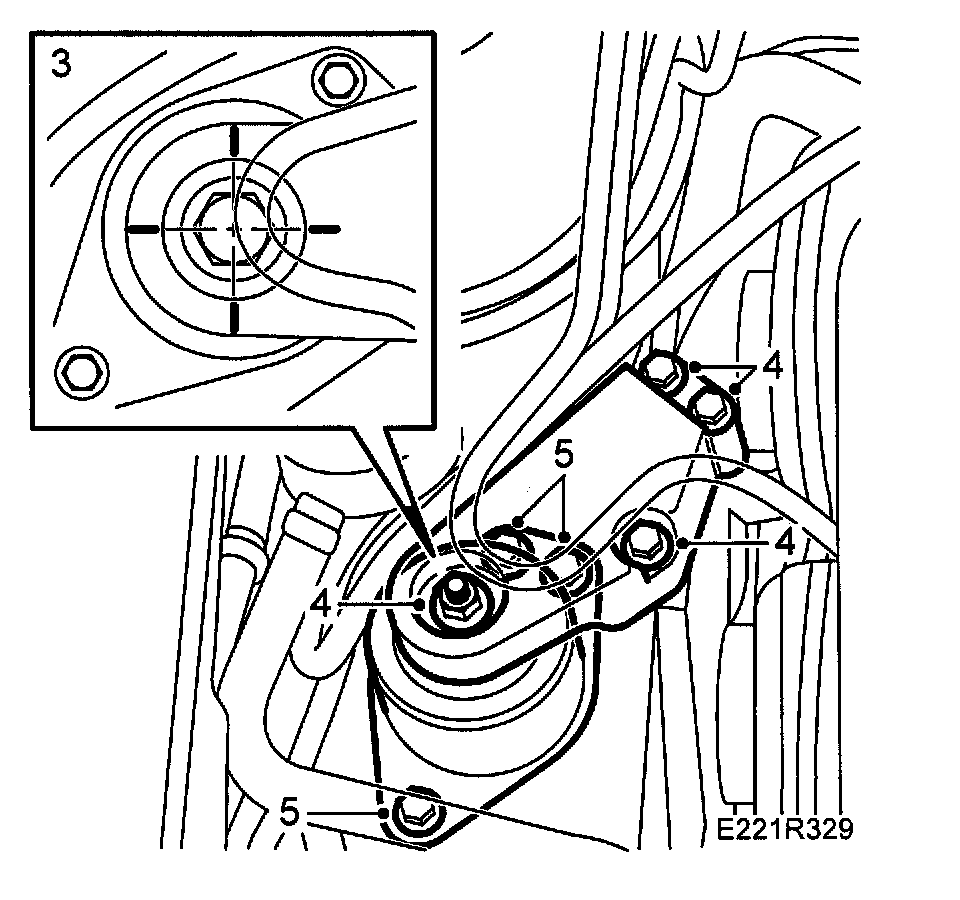 3
4
5
4
4
5
E221R329